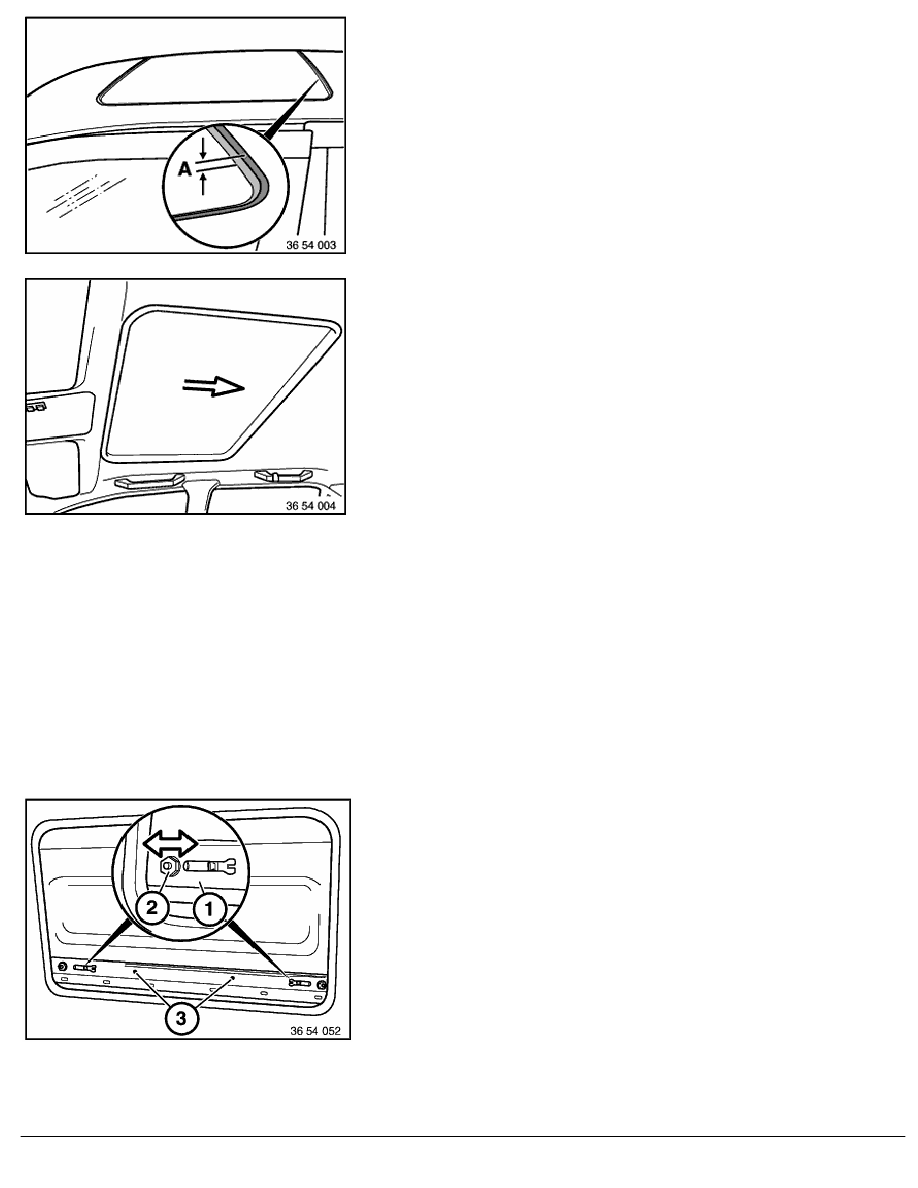 A

36 54 003

36 54 004

2
1
3

36 54 052