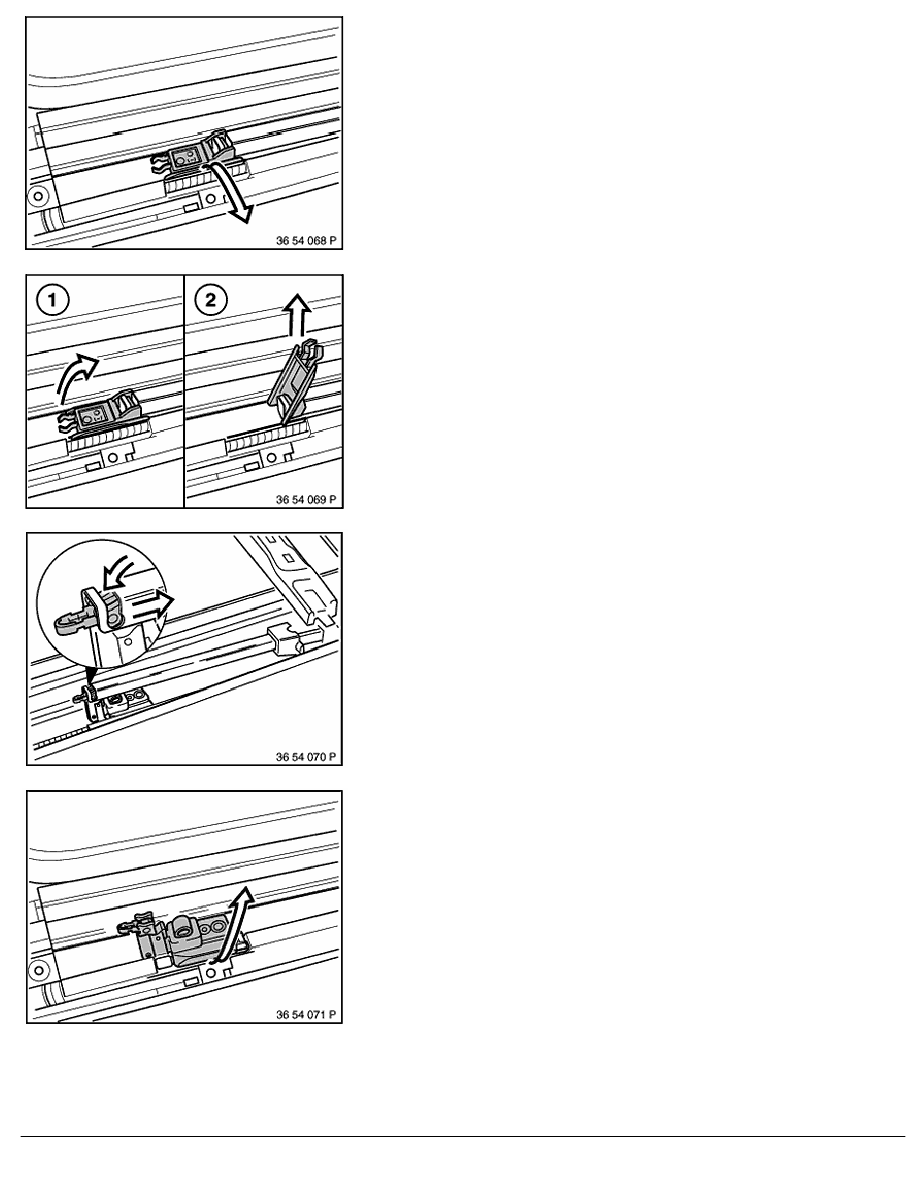 36 54 068 P

1

2

36 54 069 P

36 54 070 P

36 54 071 P