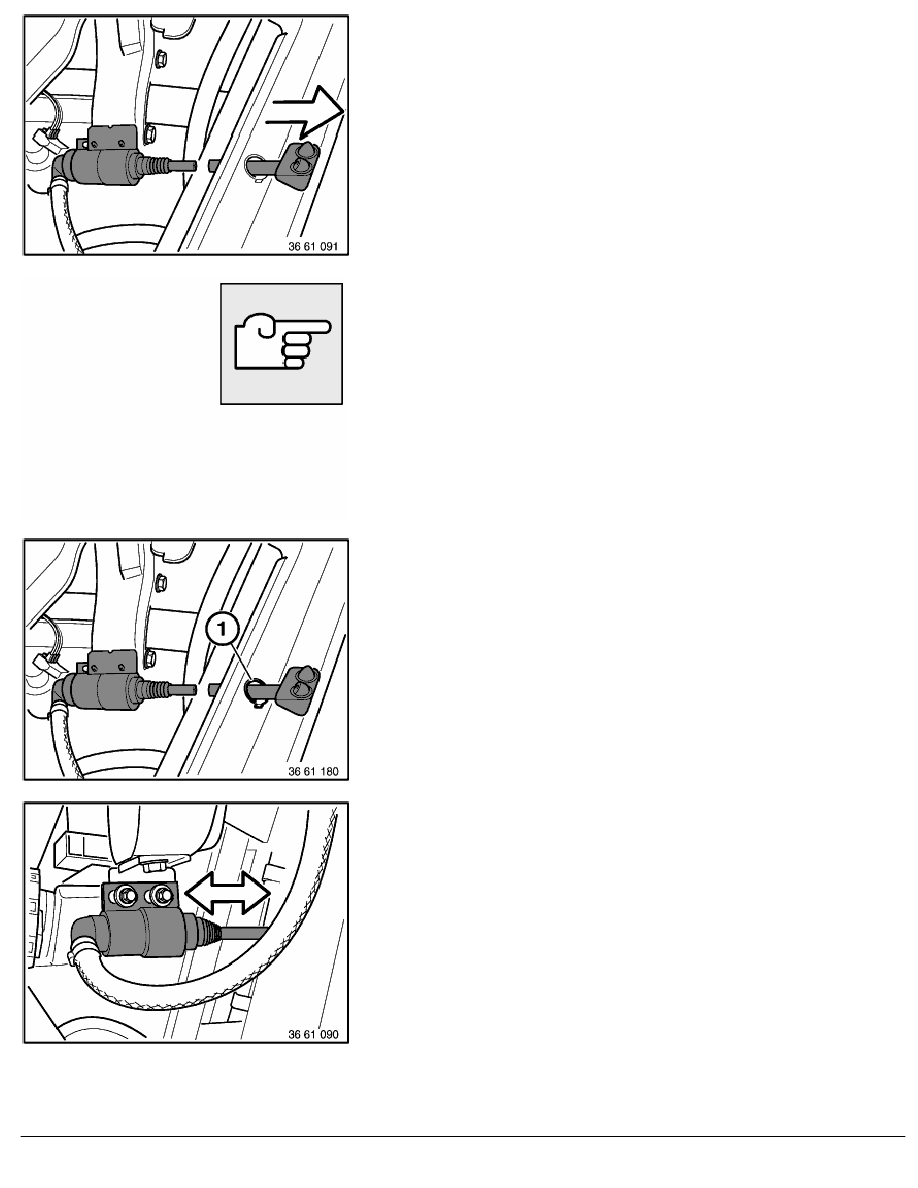 36 61 091

1

36 61 180

36 61 090