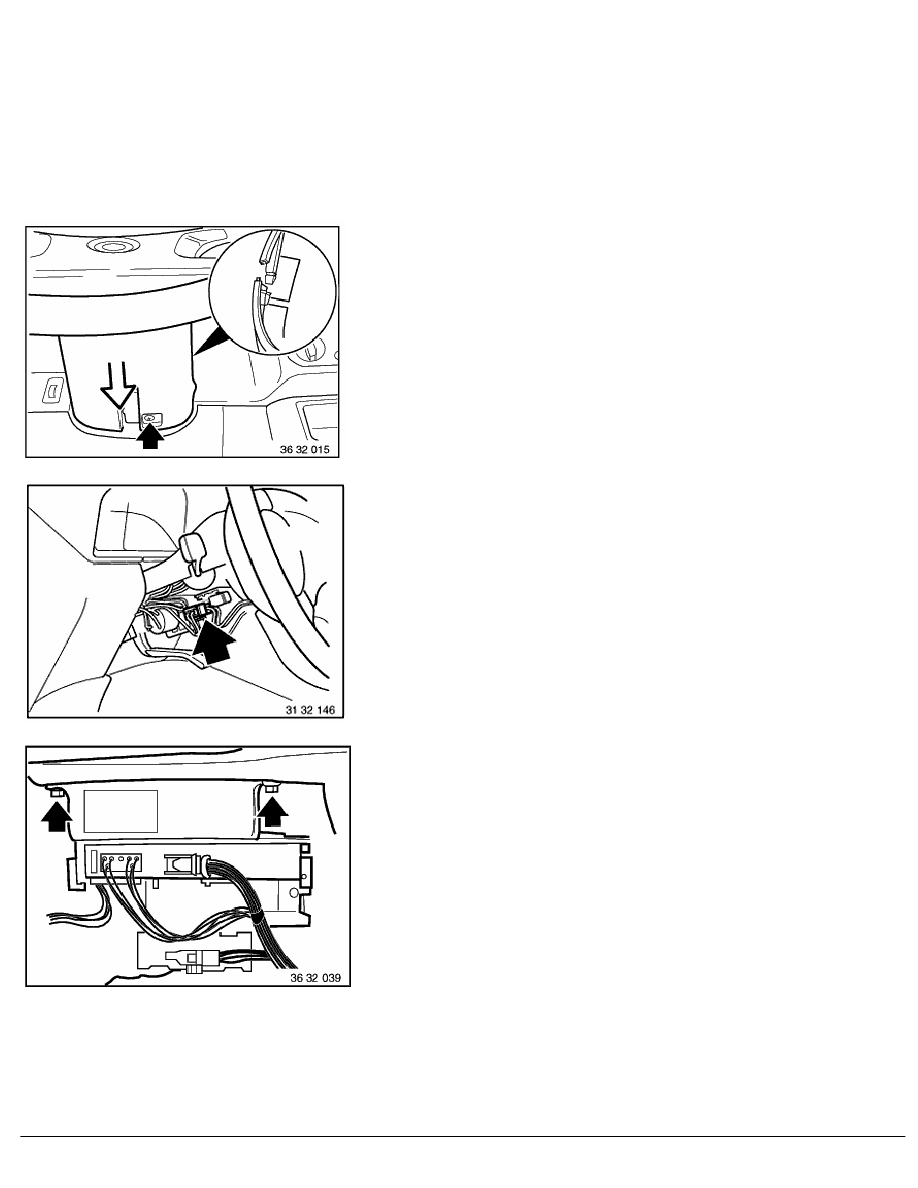 36 32 015

31 32 146

36 32 039