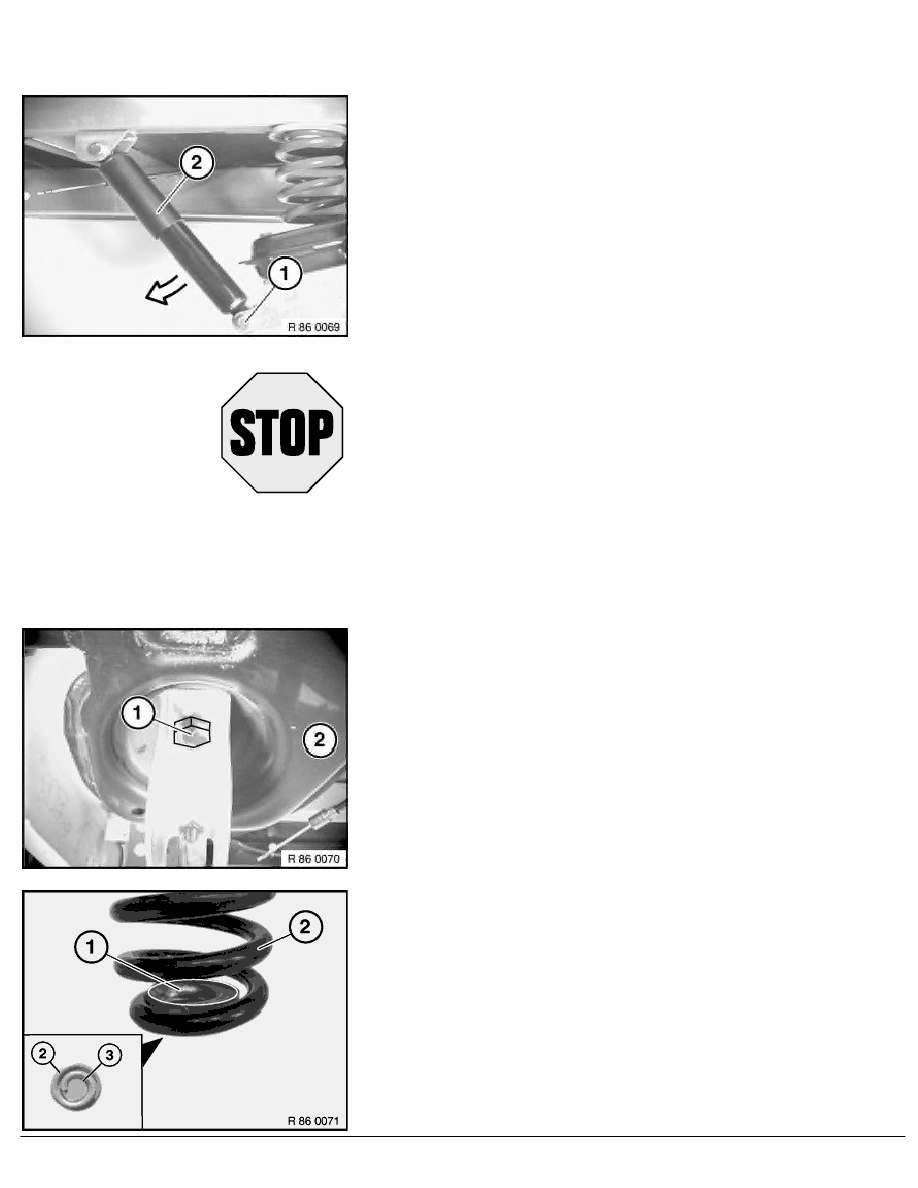 2

1

R 86 0069

STOP

1

2

R 86 0070

1

2

2

3

R 86 0071