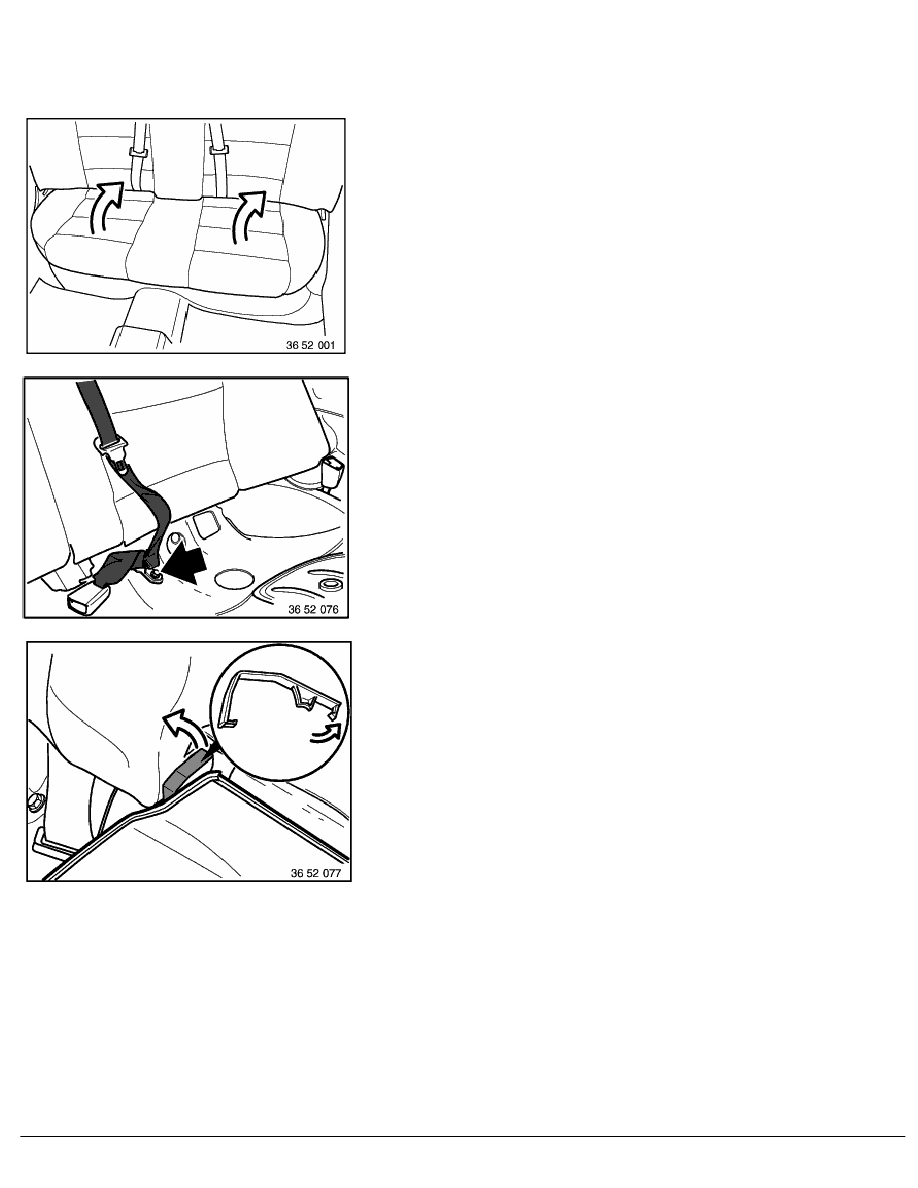 36 52 001

36 52 076

36 52 077