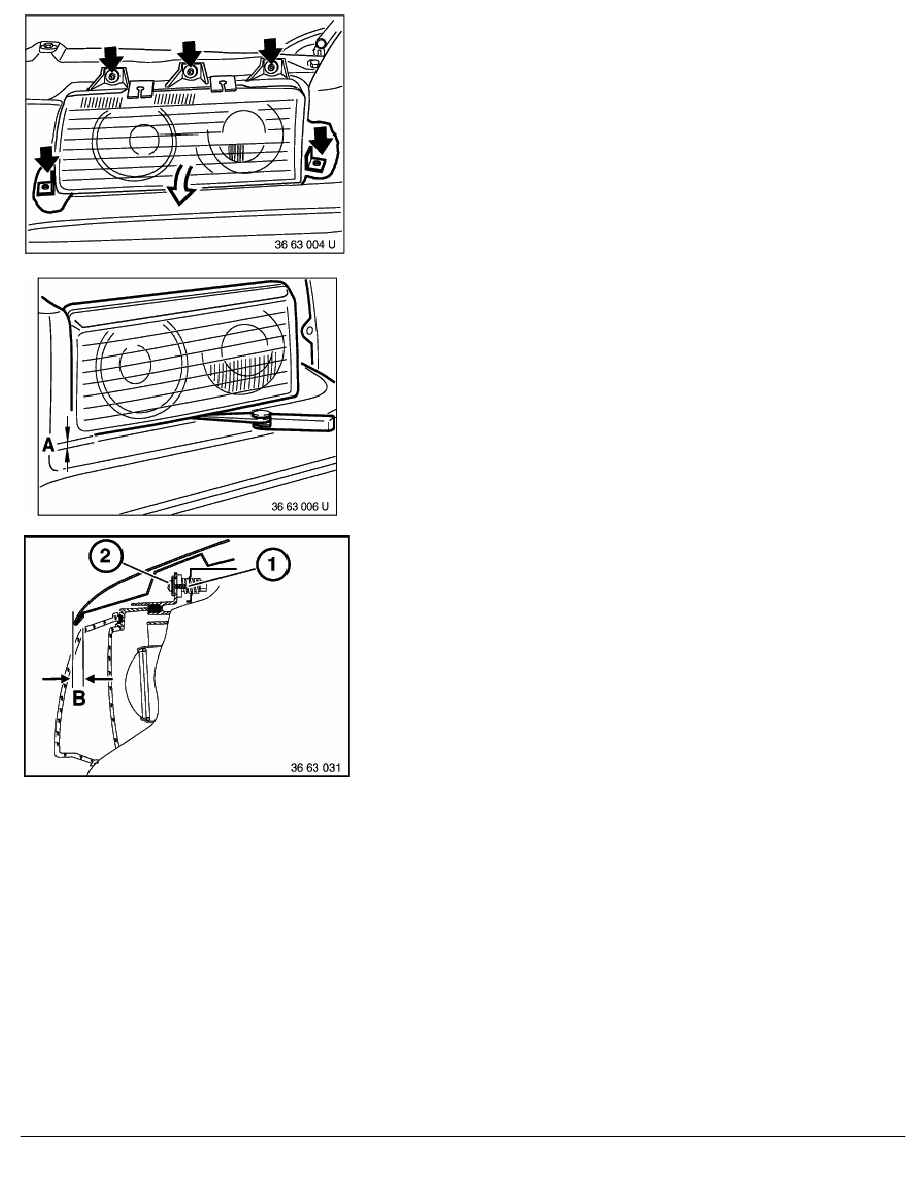 36 63 004 U

A

36 63 006 U

2

1

B

36 63 031