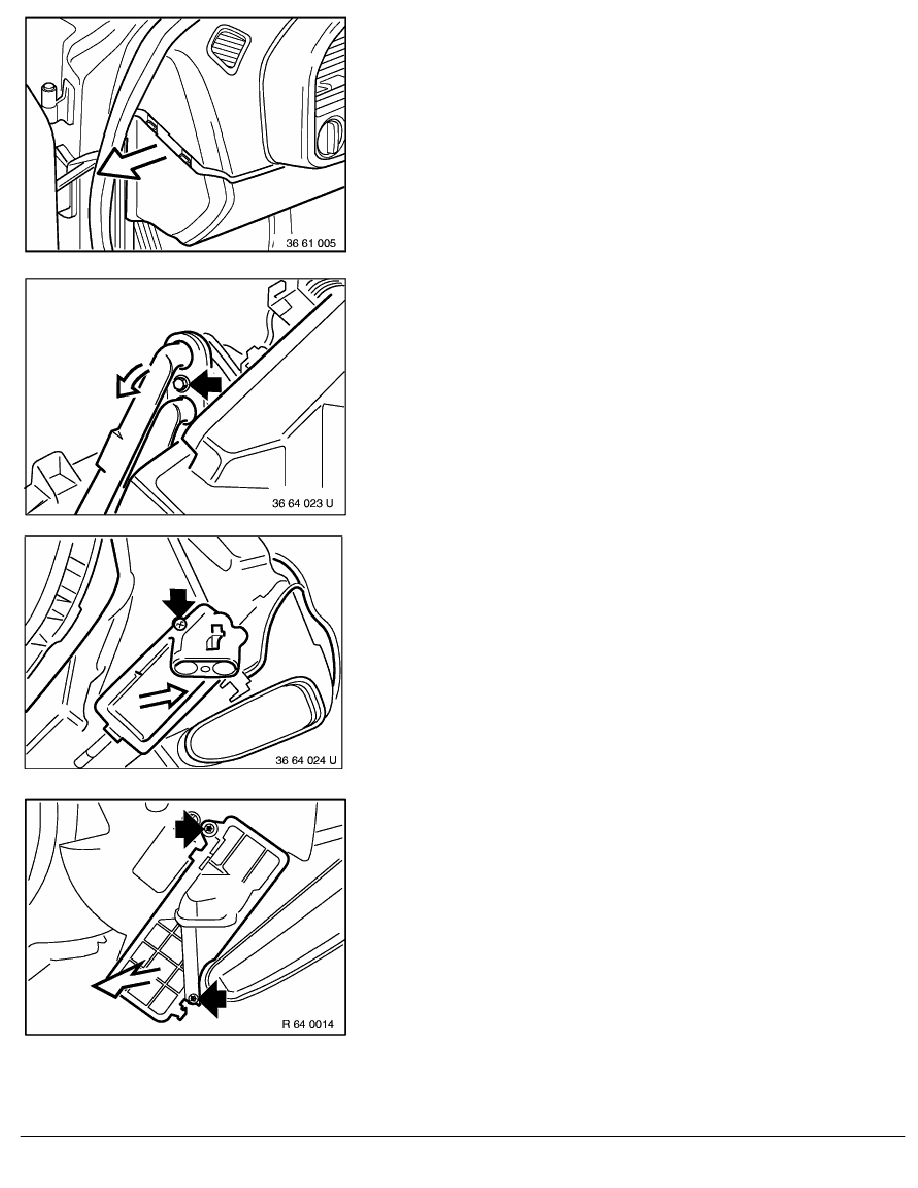 36 61 005

36 64 023 U

36 64 024 U

IR 64 0014