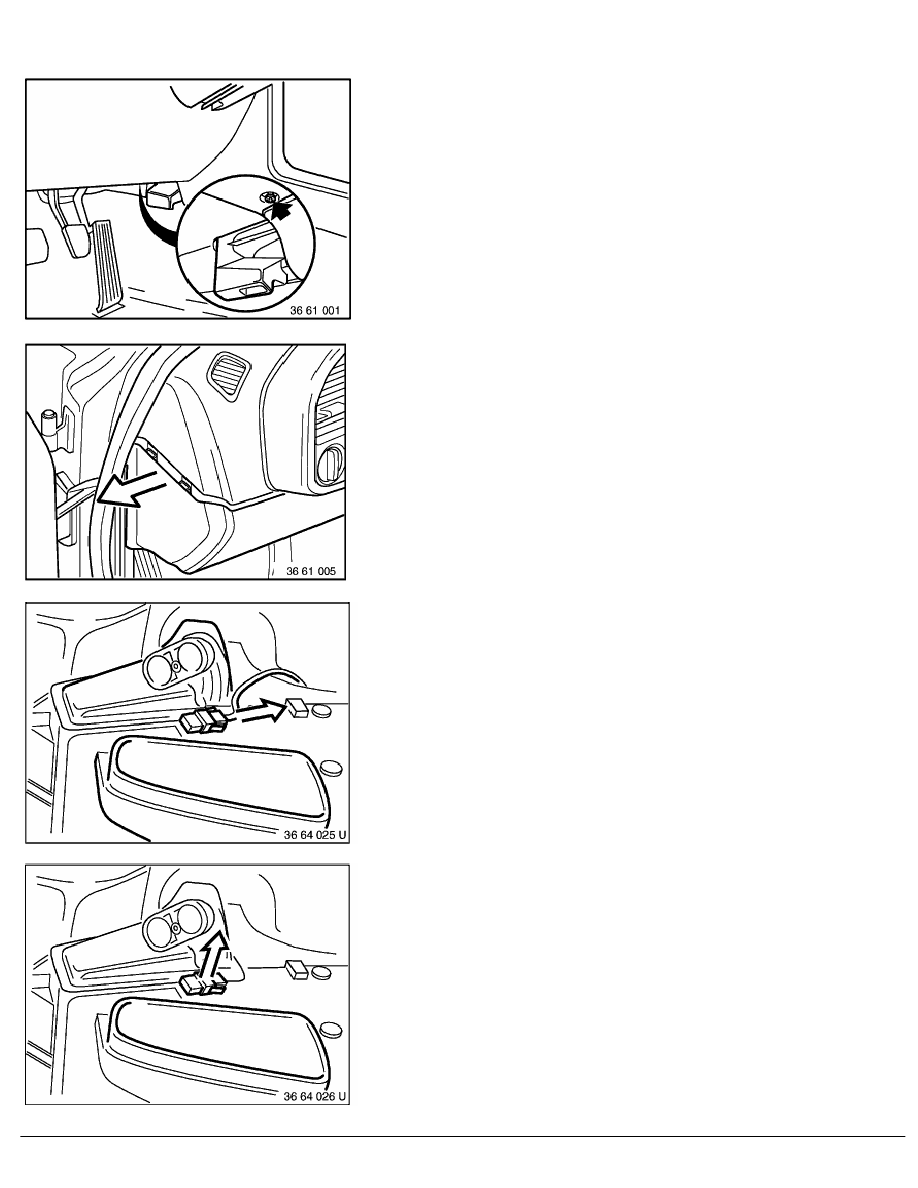 36 61 001

36 61 005

36 64 025 U

36 64 026 U