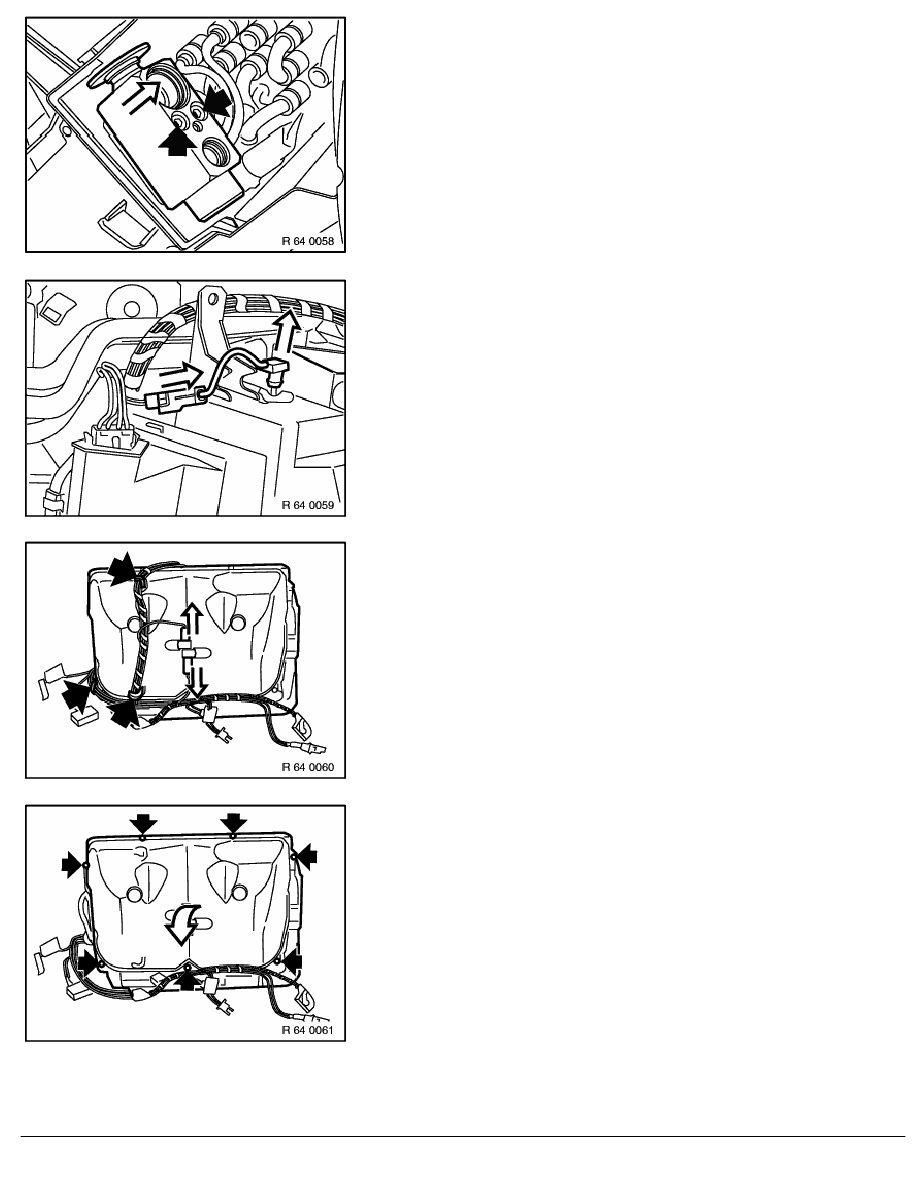 IR 64 0058

IR 64 0059

IR 64 0060

IR 64 0061