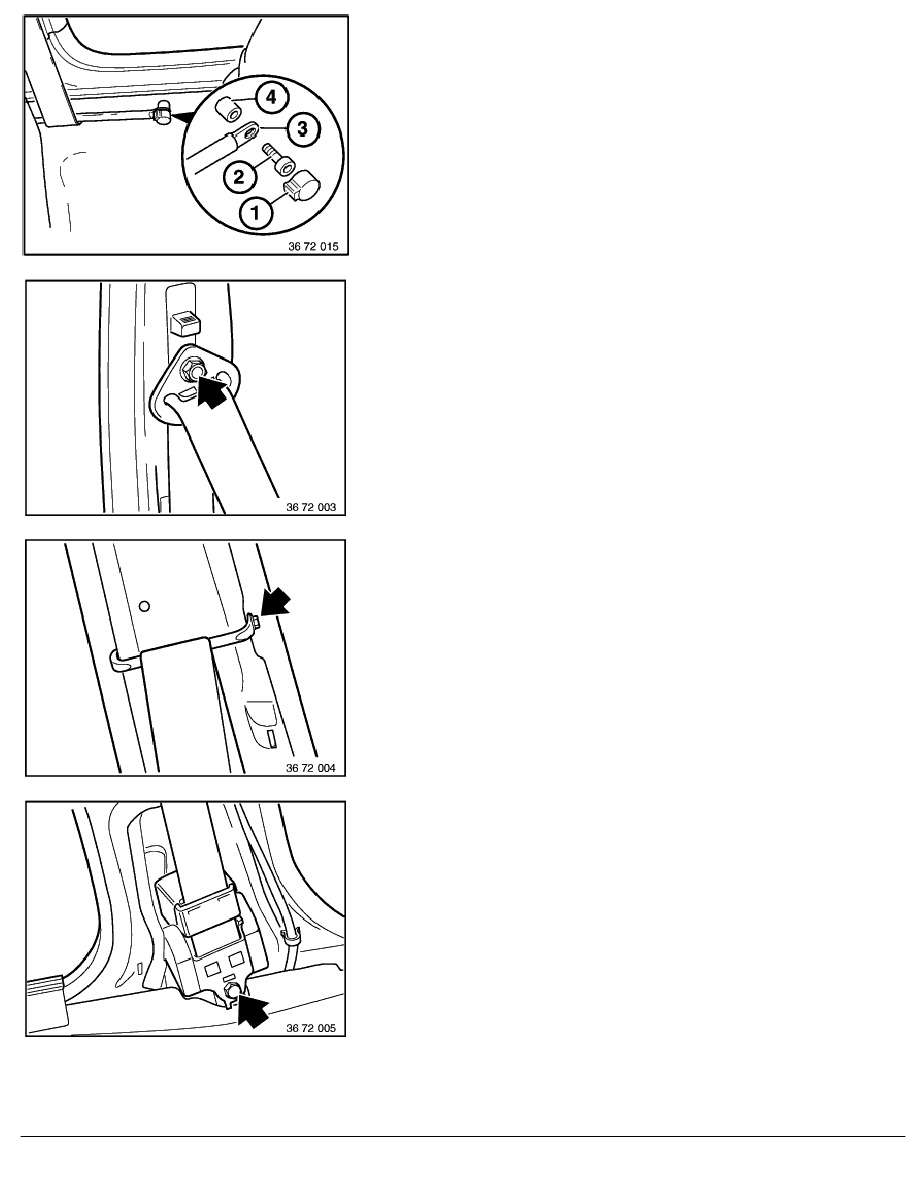 4
3
2
1
36 72 015

36 72 003

36 72 004

36 72 005