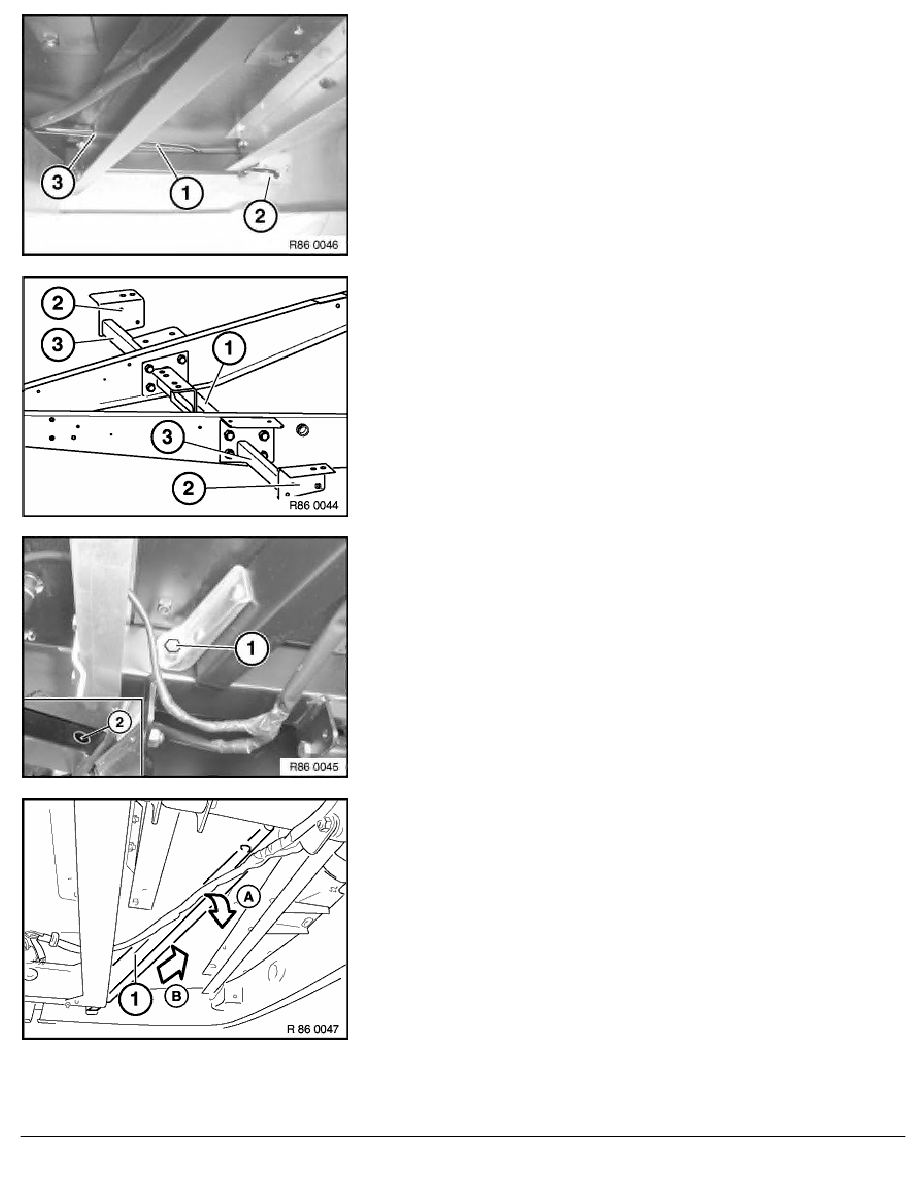 3
1
2
R86 0046

2
3
1
3
2
R86 0044

1
2
R86 0045

A
1
B
R 86 0047