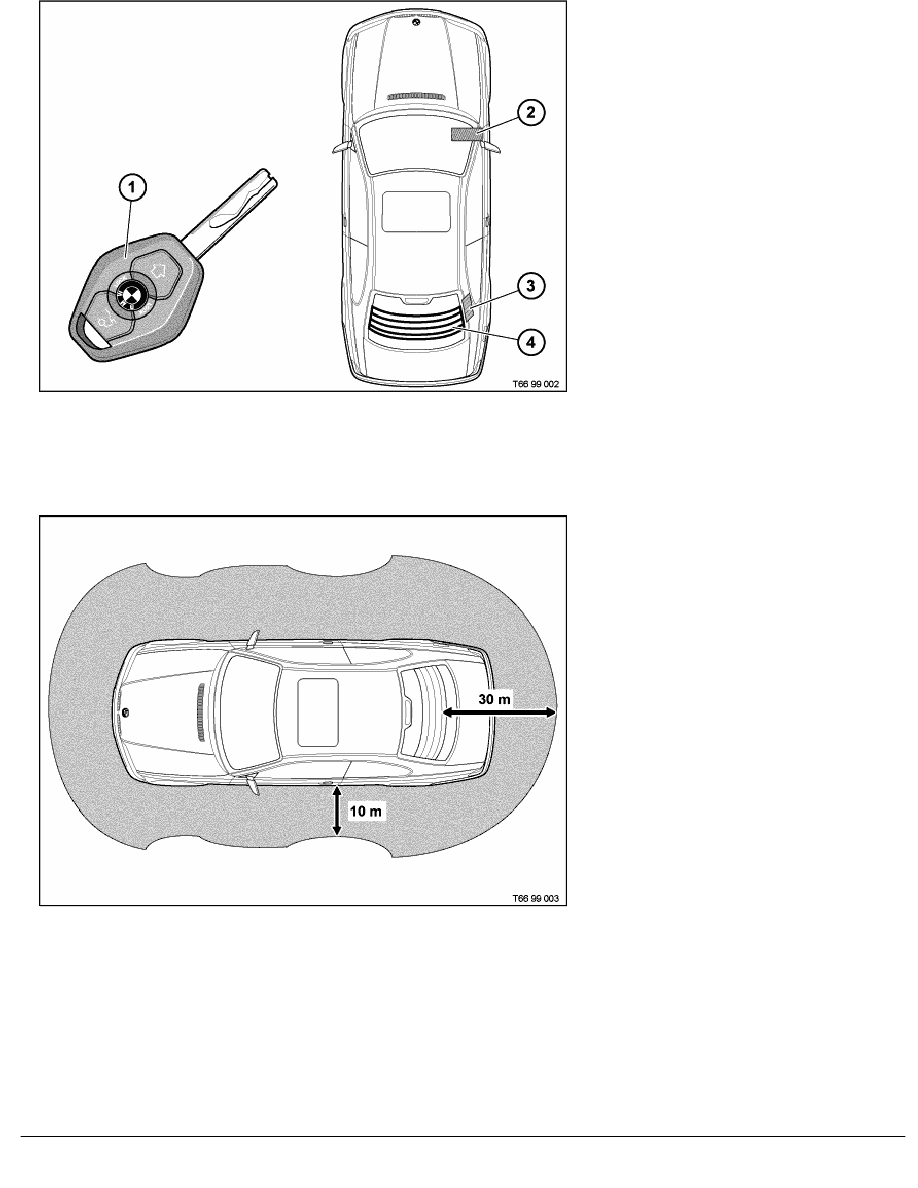 1
2
3
4
T66 99 002

30 m
10 m
T66 99 003