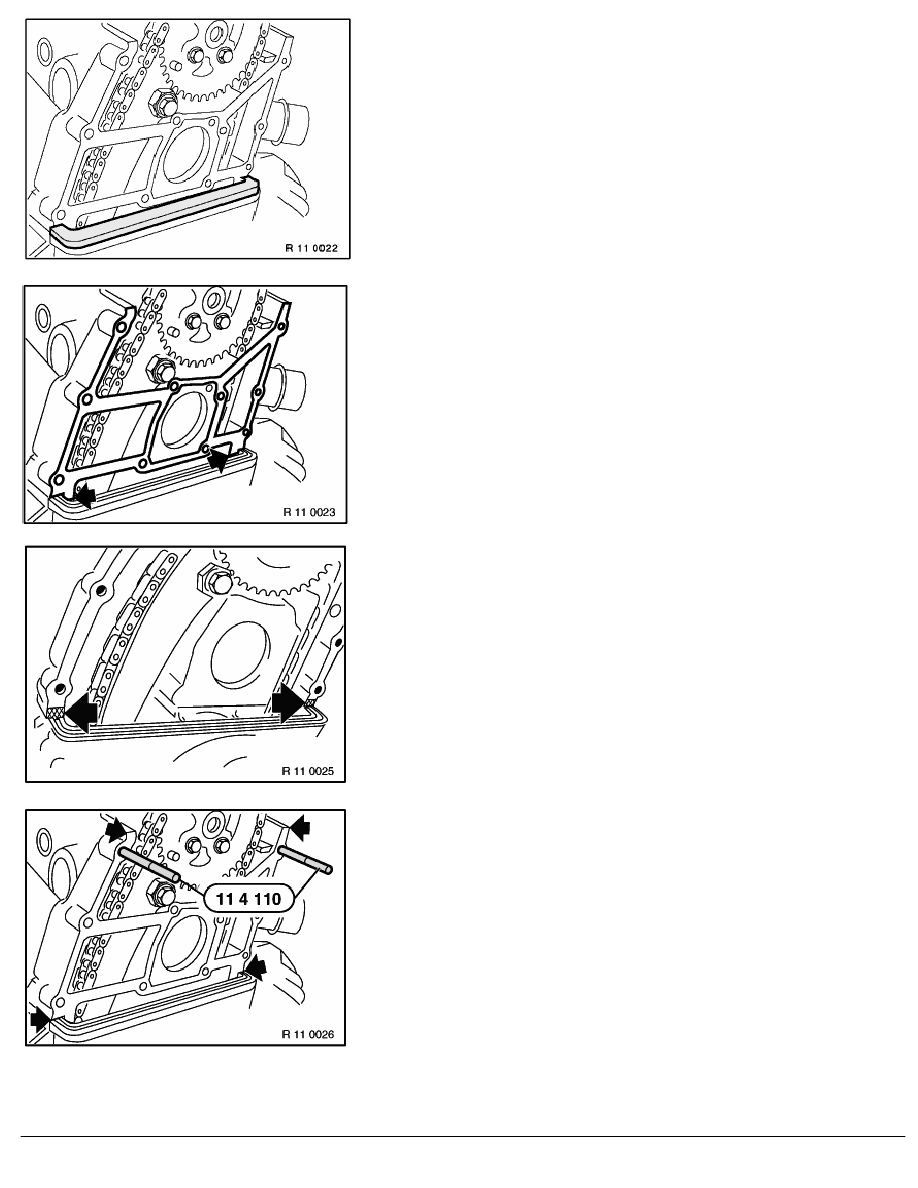 R 11 0022

R 11 0023

IR 11 0025

11 4 110

IR 11 0026