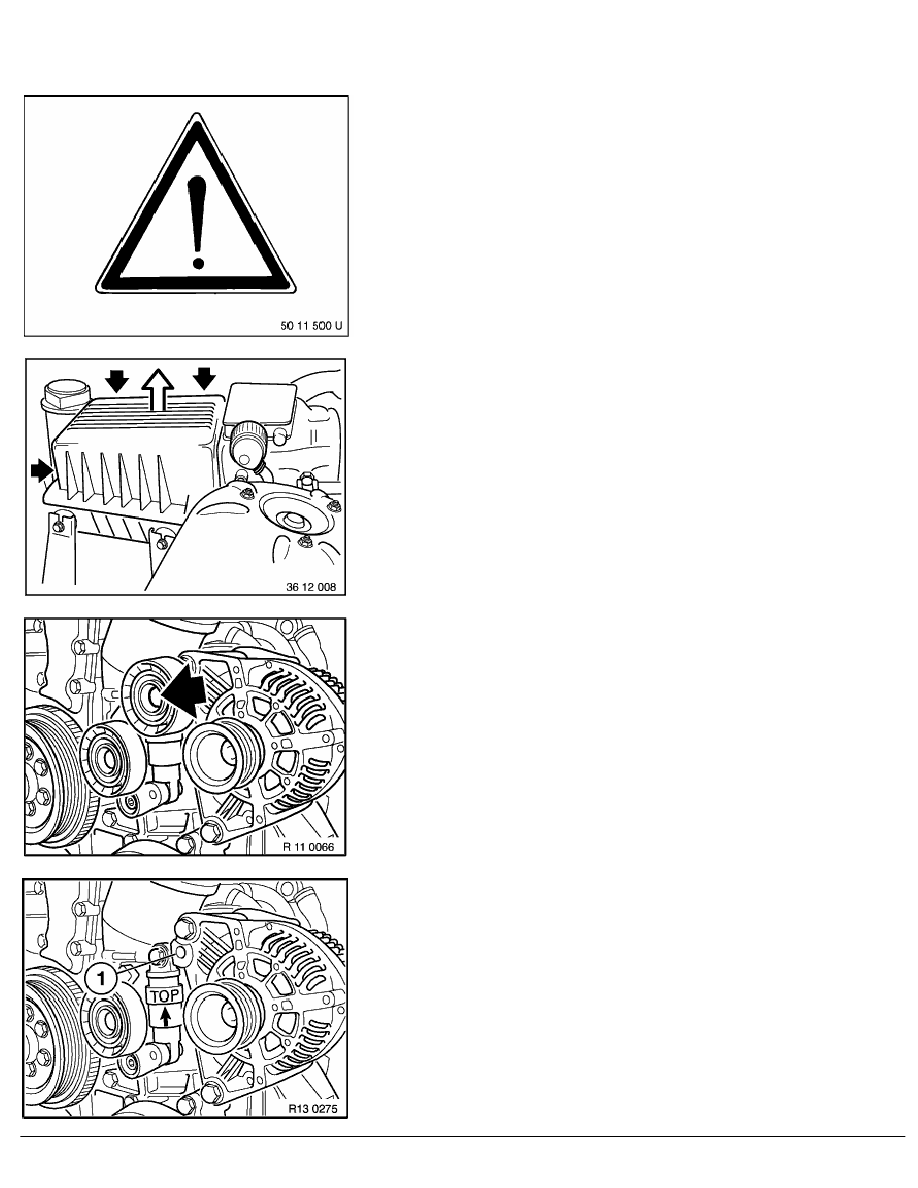 50 11 500 U

36 12 008

R 11 0066

1

TOP

R13 0275