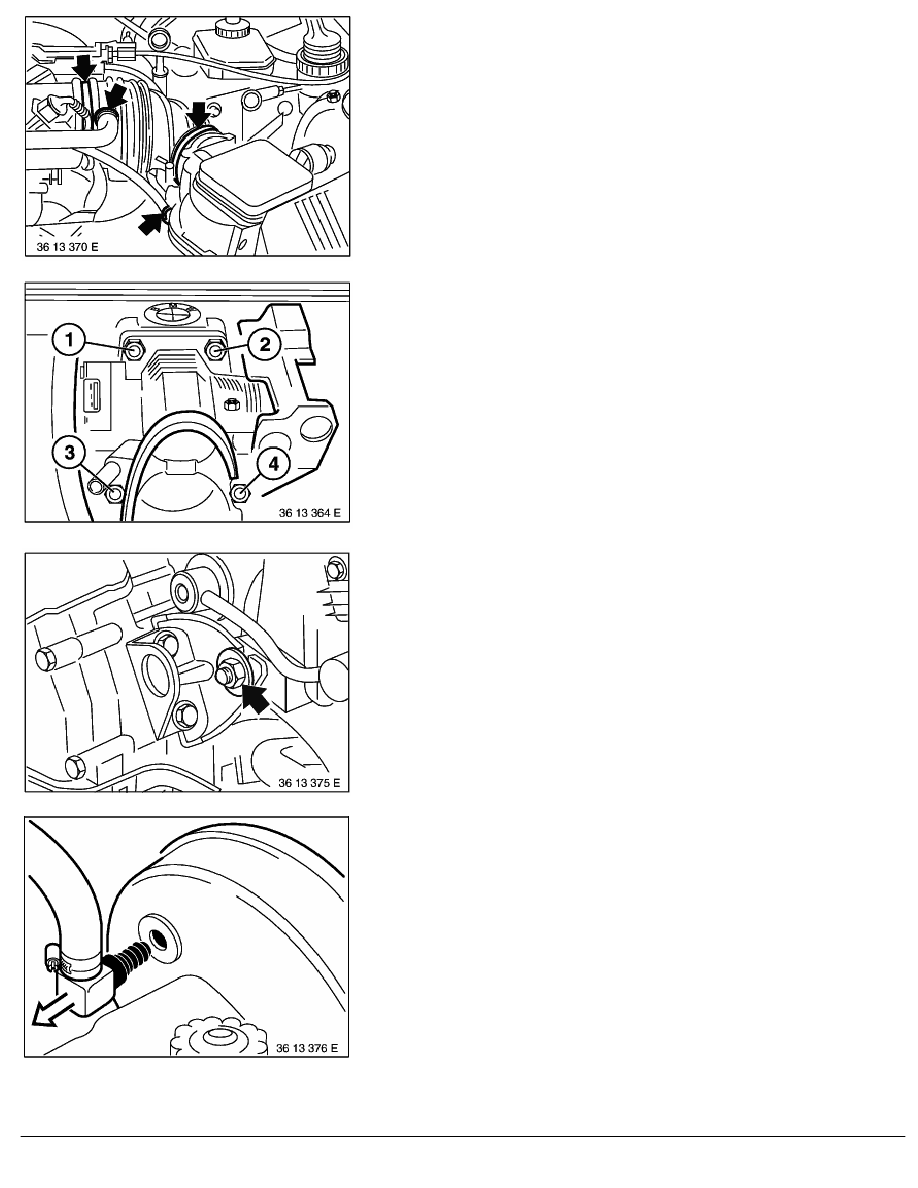 36 13 370 E

1
2
3
4
36 13 364 E

36 13 375 E

36 13 376 E