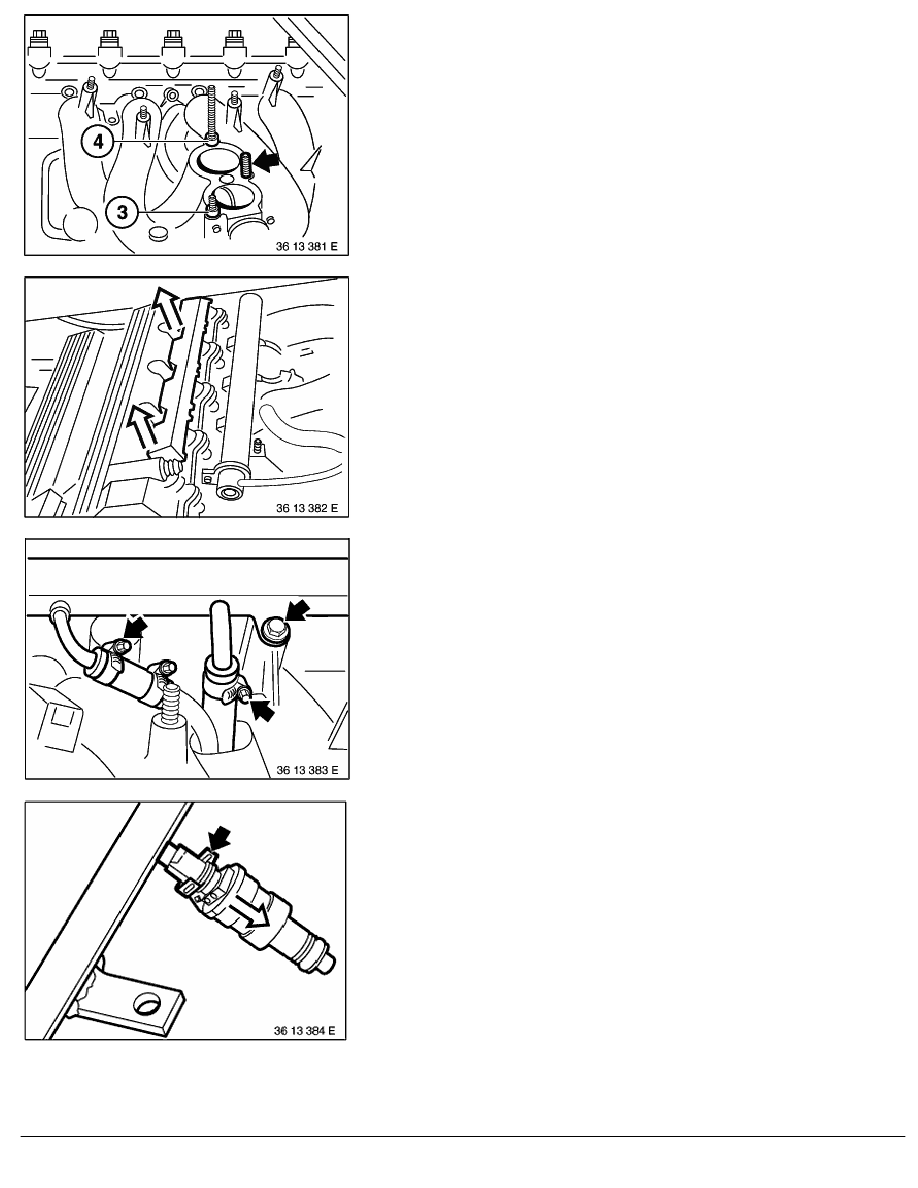 4

3

36 13 381 E

36 13 382 E

36 13 383 E

36 13 384 E