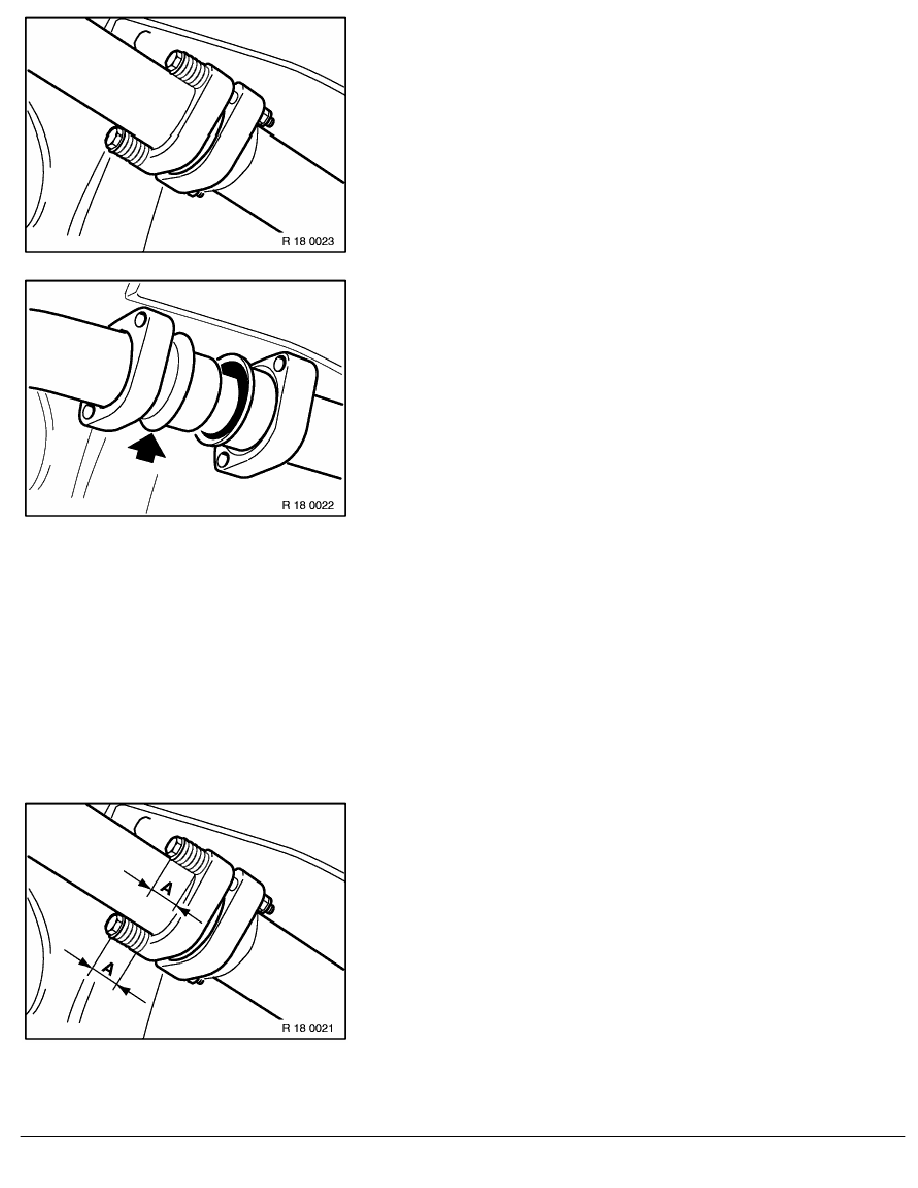 IR 18 0023

IR 18 0022

A

A

IR 18 0021