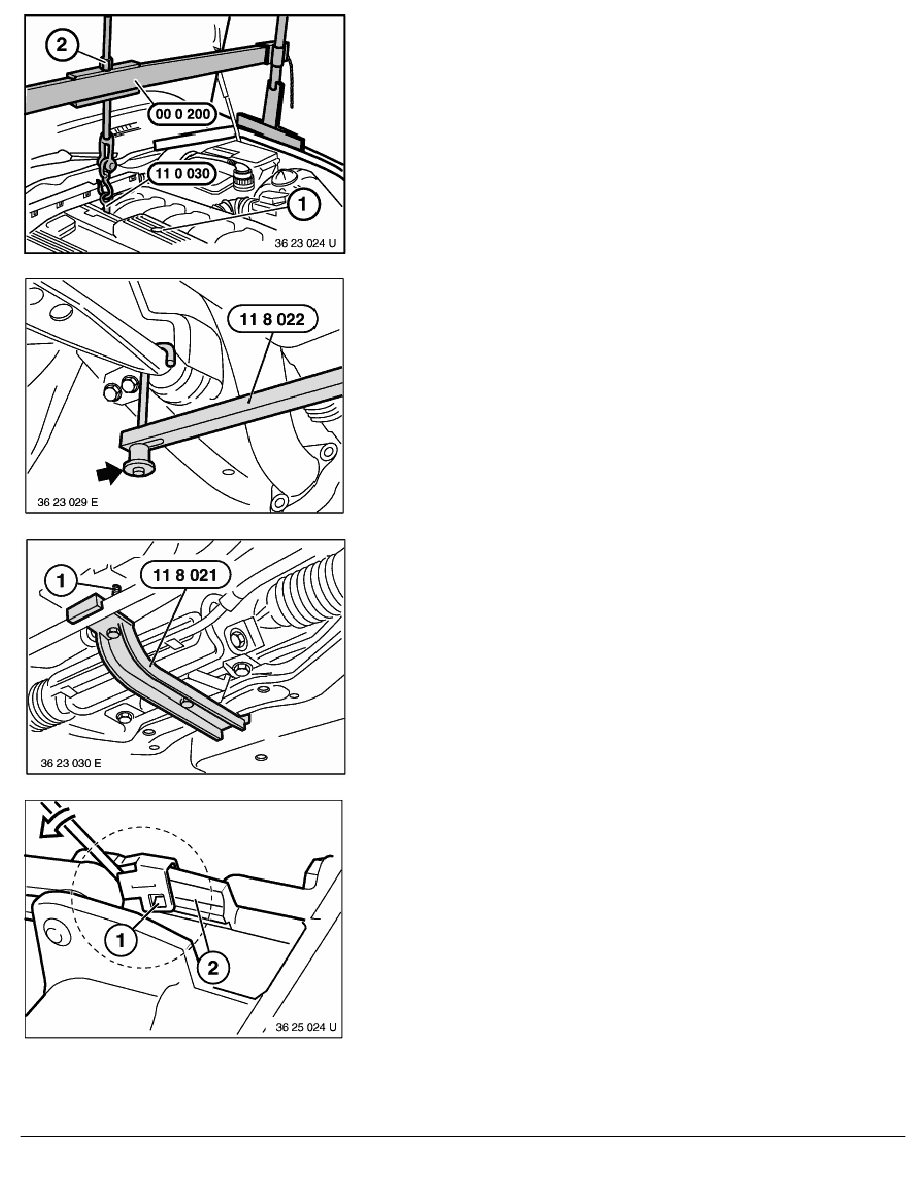 2
00 0 200
11 0 030
1
36 23 024 U

11 8 022
36 23 029 E

1
11 8 021
36 23 030 E

1
2
36 25 024 U