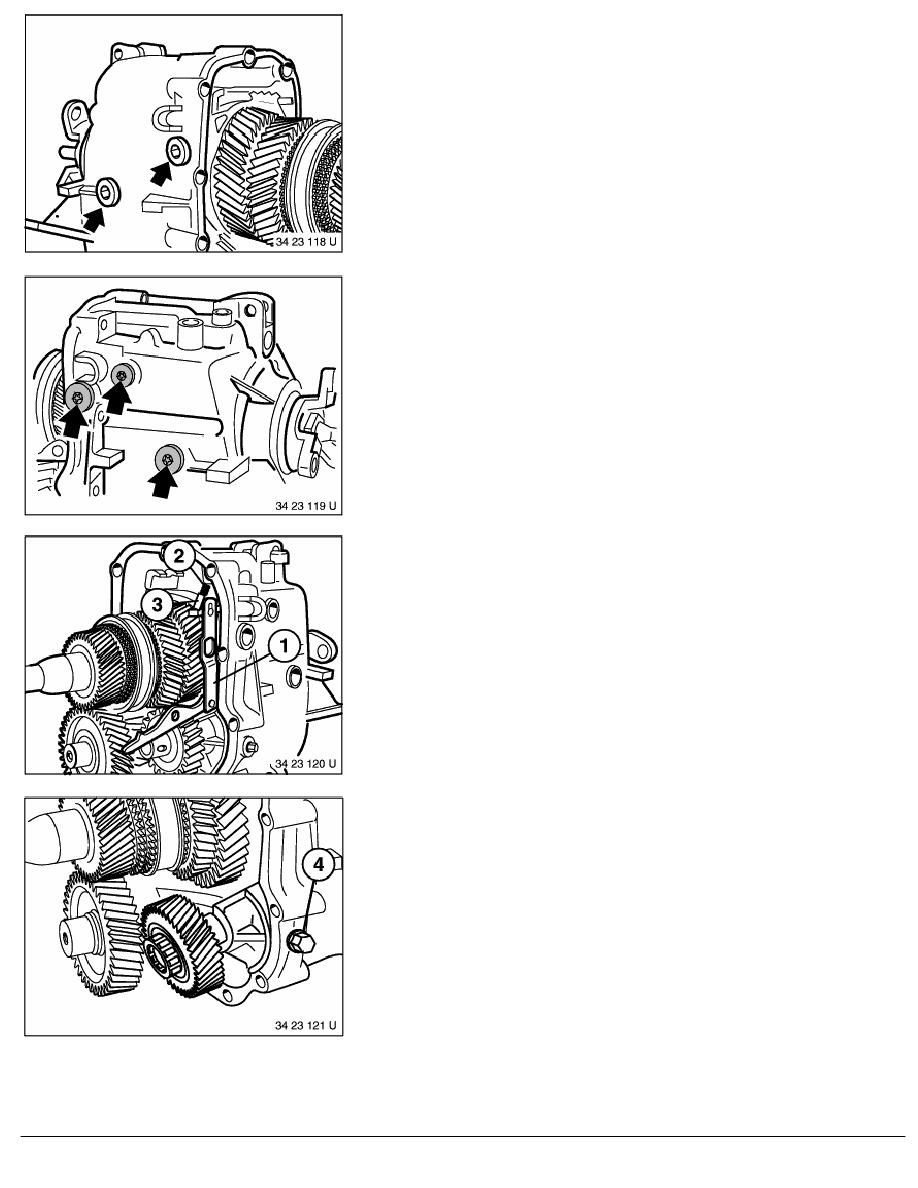 34 23 118 U

34 23 119 U

2

3

1

34 23 120 U

4

34 23 121 U