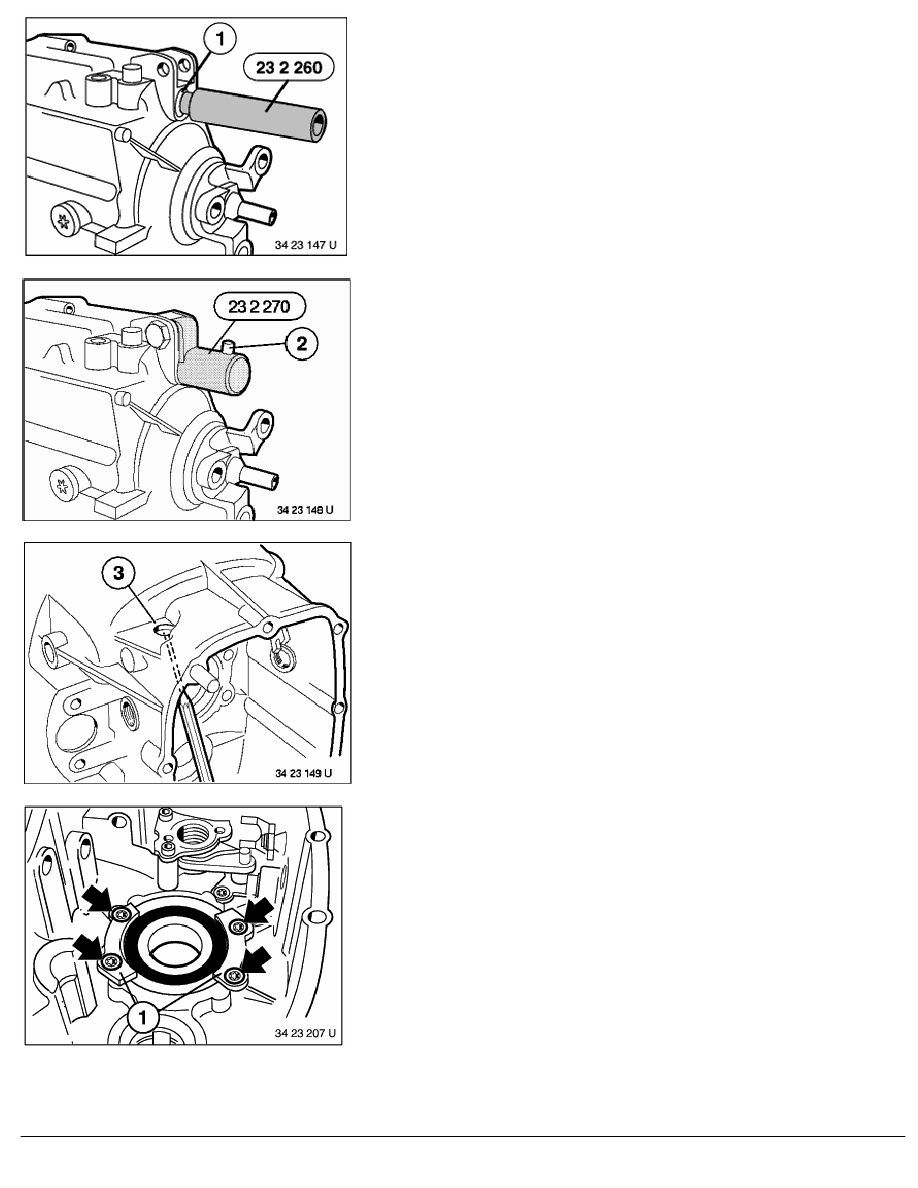 1

23 2 260

34 23 147 U

23 2 270

2

34 23 148 U

3

34 23 149 U

1

34 23 207 U