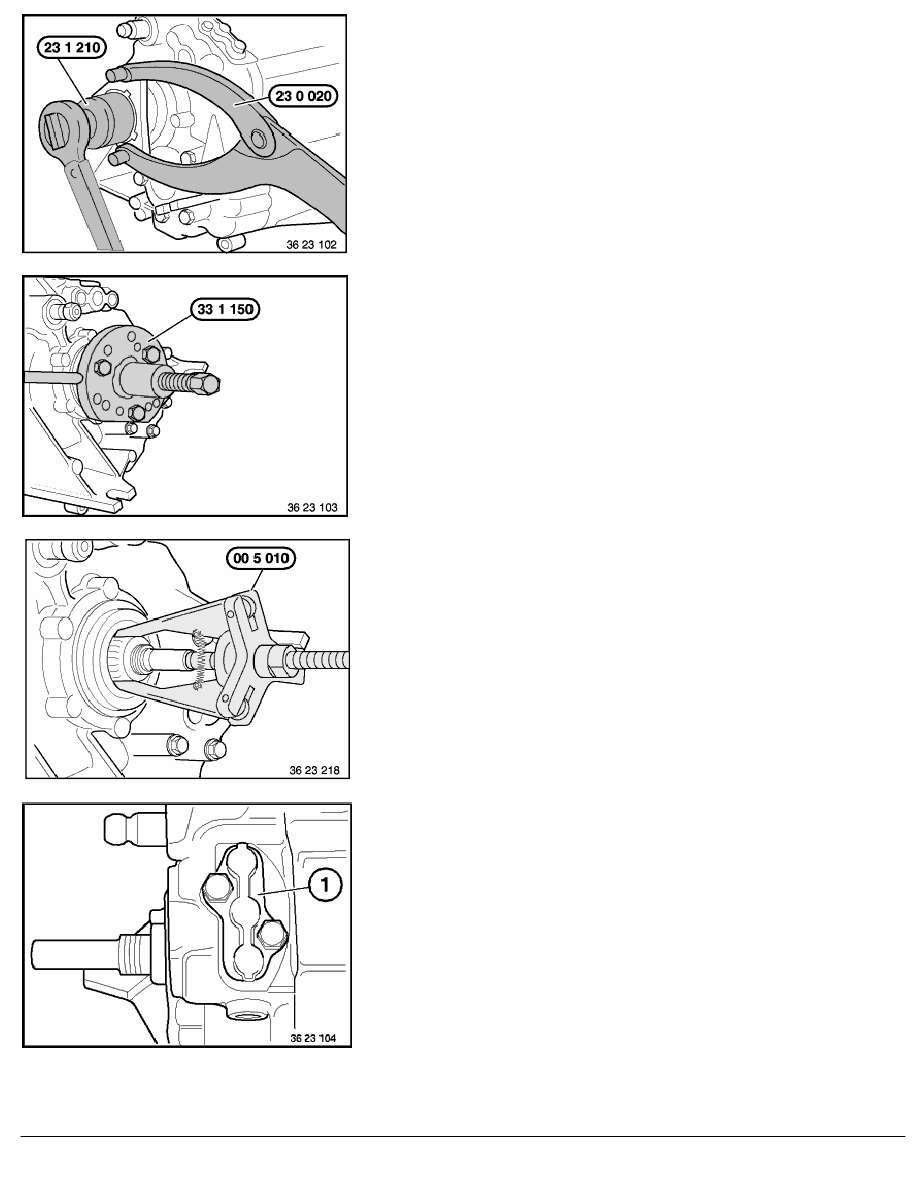 23 1 210

23 0 020

36 23 102

33 1 150

36 23 103

00 5 010

36 23 218

1

36 23 104