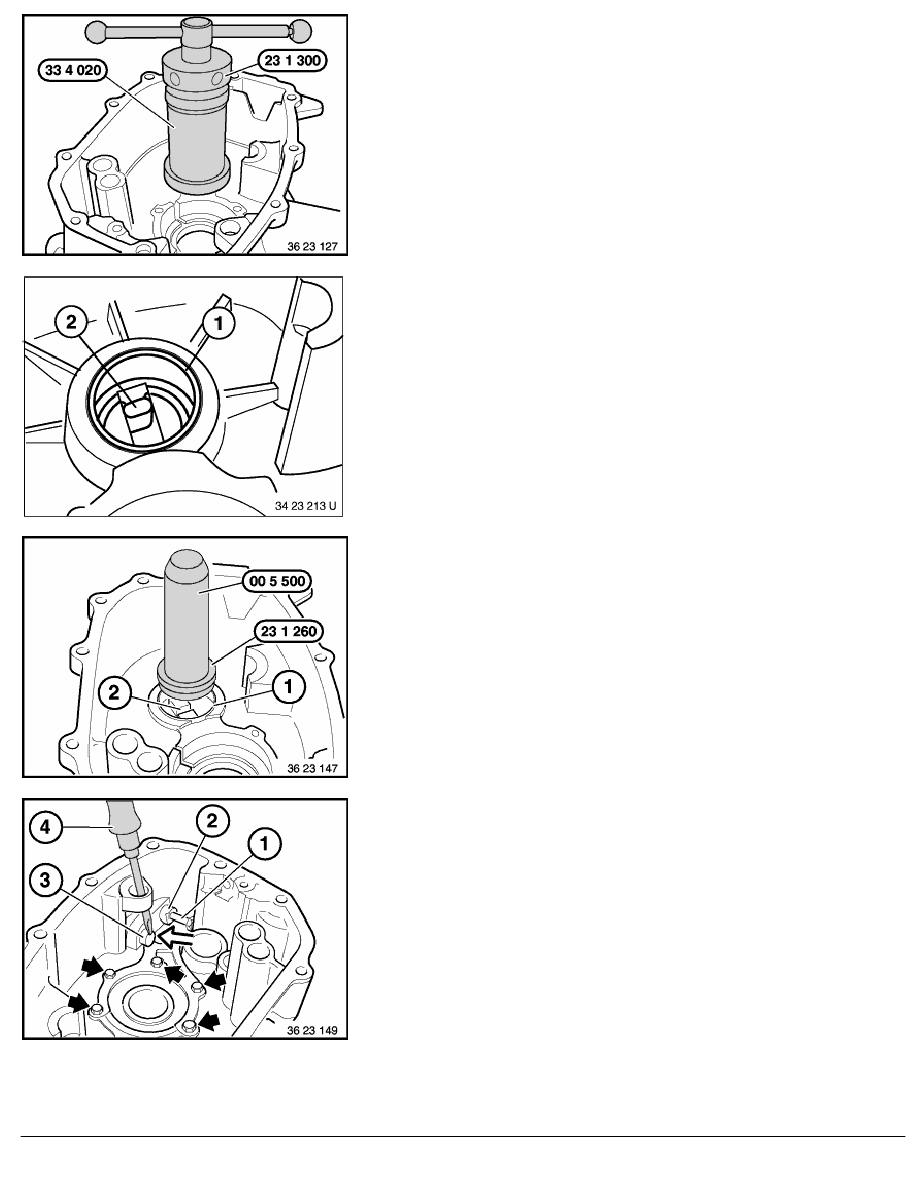 33 4 020
23 1 300
36 23 127

2
1
34 23 213 U

00 5 500
23 1 260
2
1
36 23 147

4
2
1
3
36 23 149