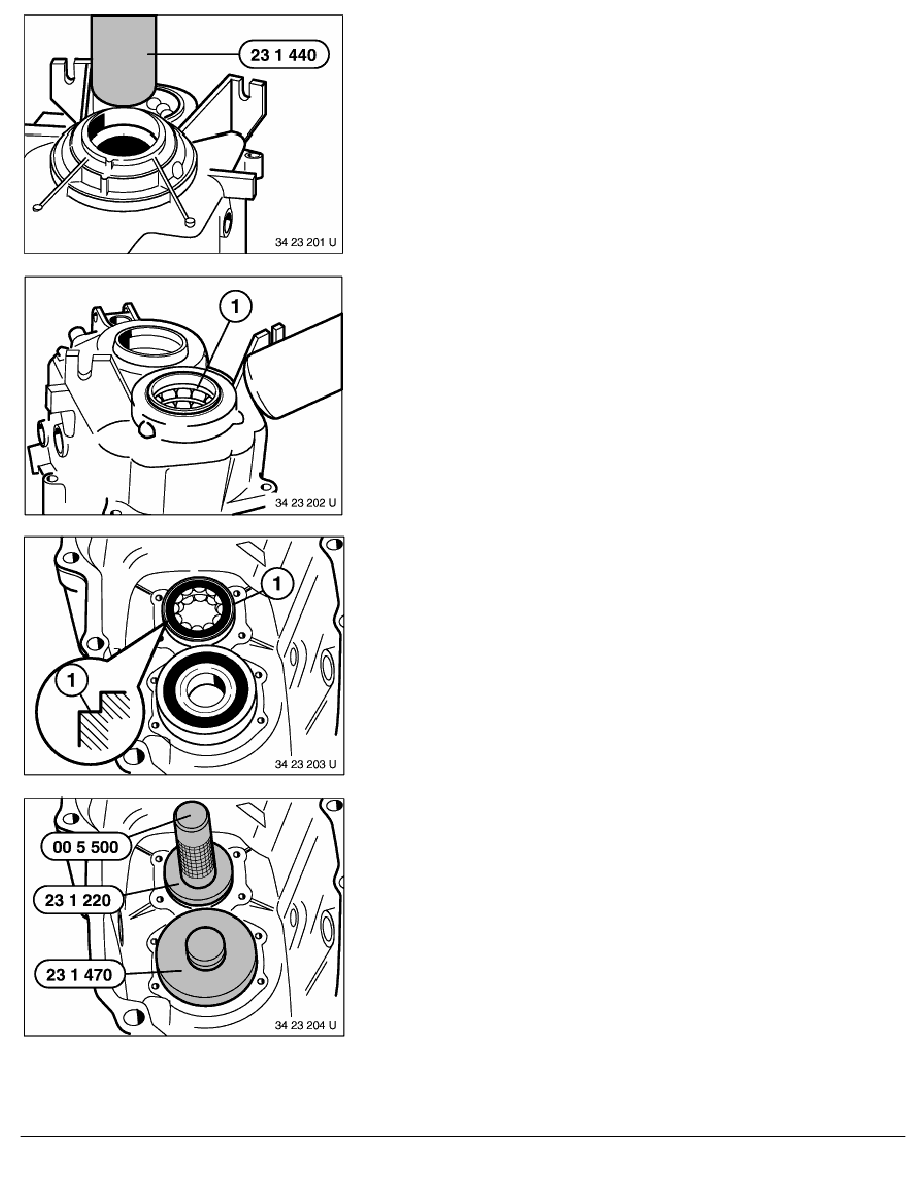 23 1 440

34 23 201 U

1

34 23 202 U

1

1

34 23 203 U

00 5 500

23 1 220

23 1 470

34 23 204 U