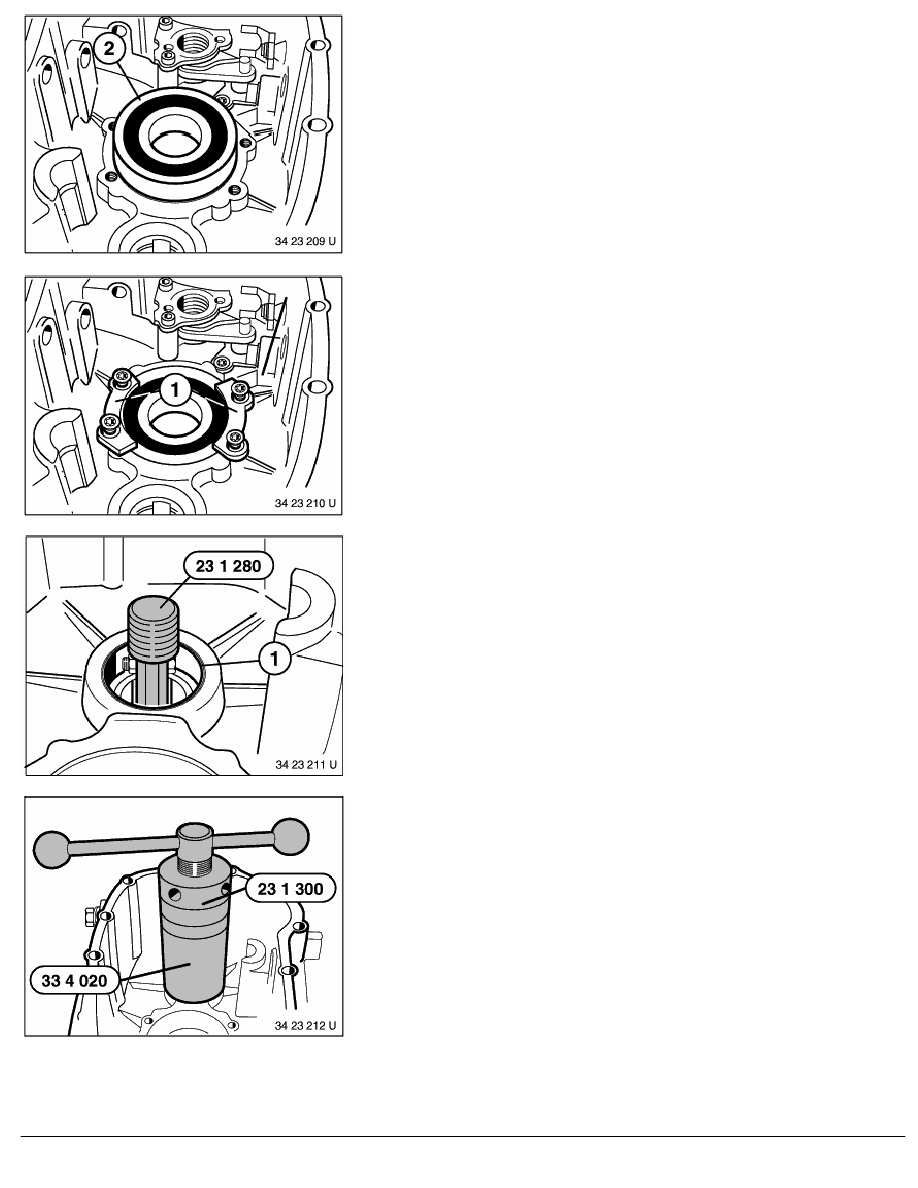 2

34 23 209 U

1

34 23 210 U

23 1 280

1

34 23 211 U

23 1 300

33 4 020

34 23 212 U