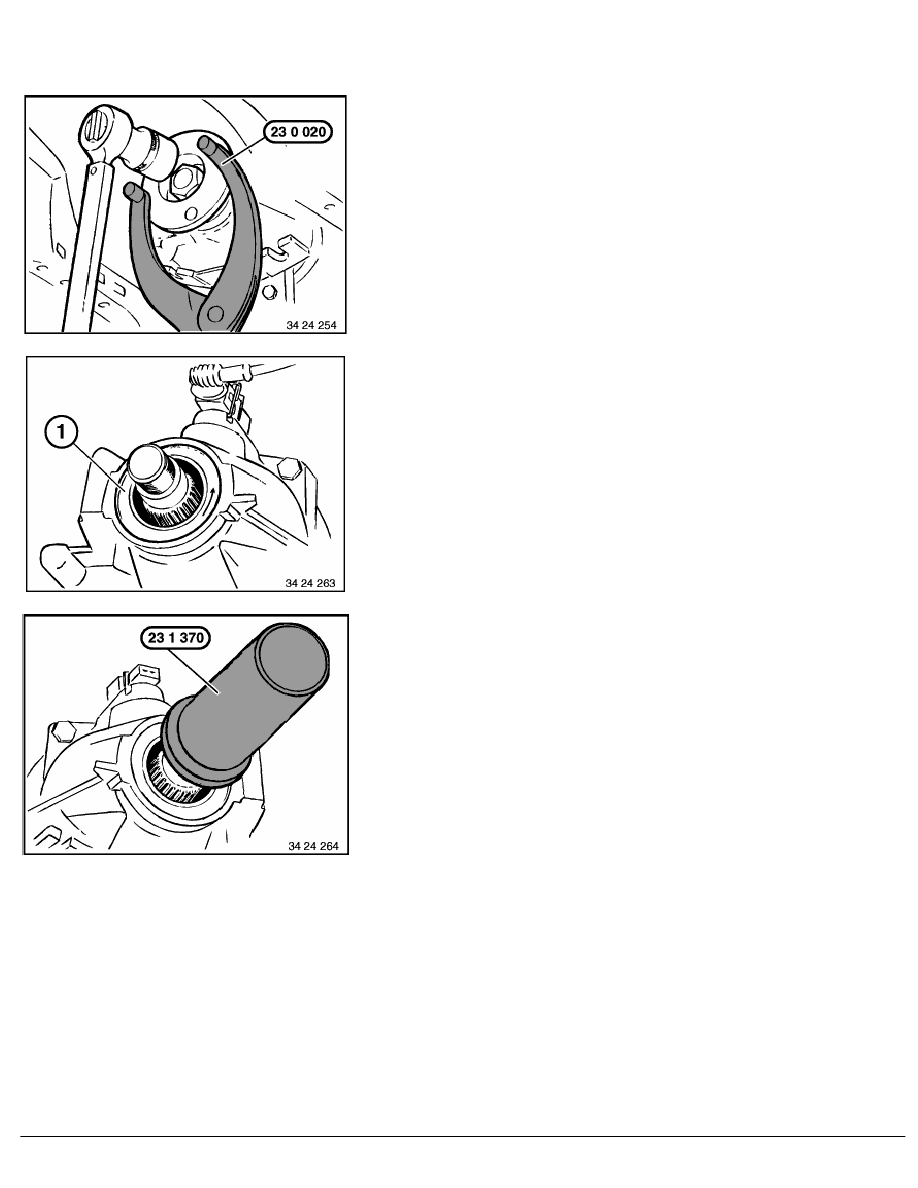 23 0 020

34 24 254

1

34 24 263

23 1 370

34 24 264