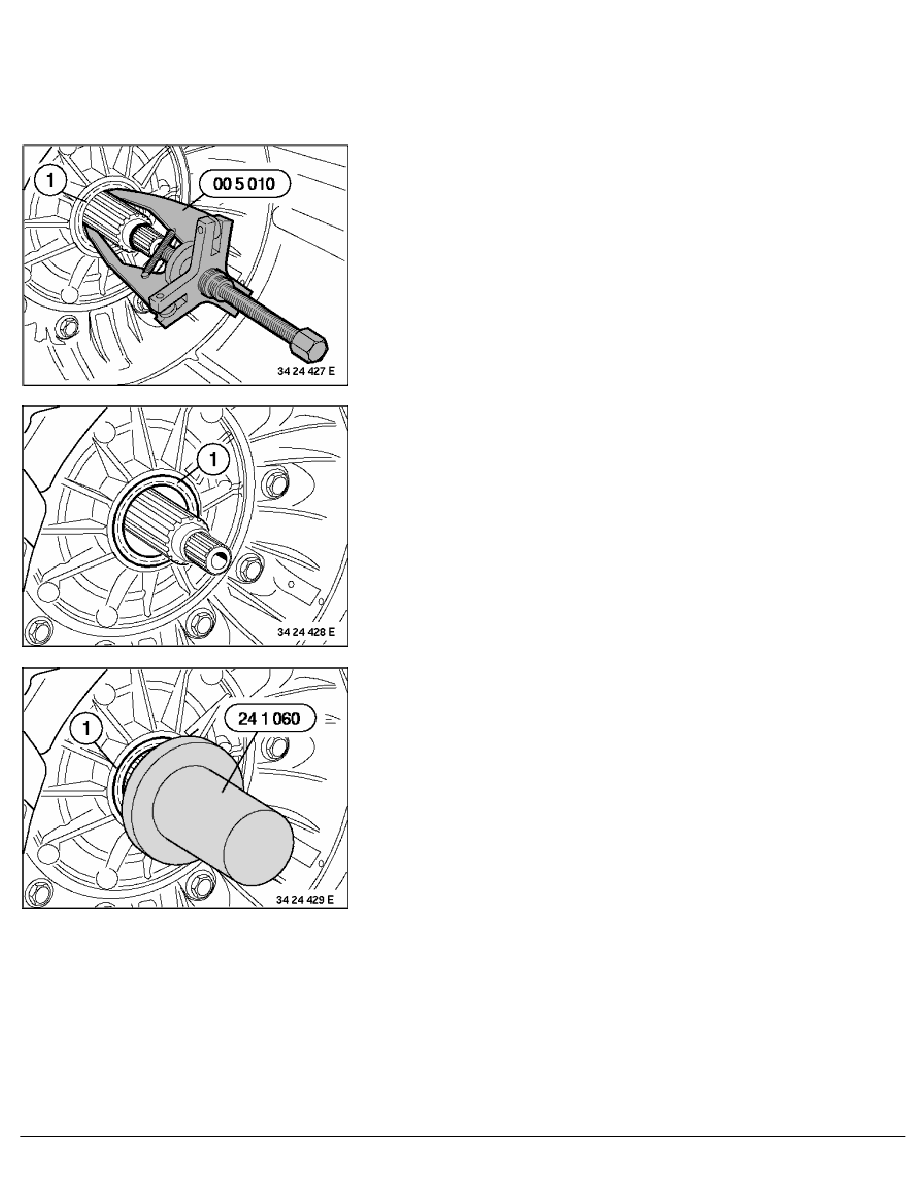 1
00 5 010
34 24 427 E

1
34 24 428 E

1
24 1 060
34 24 429 E