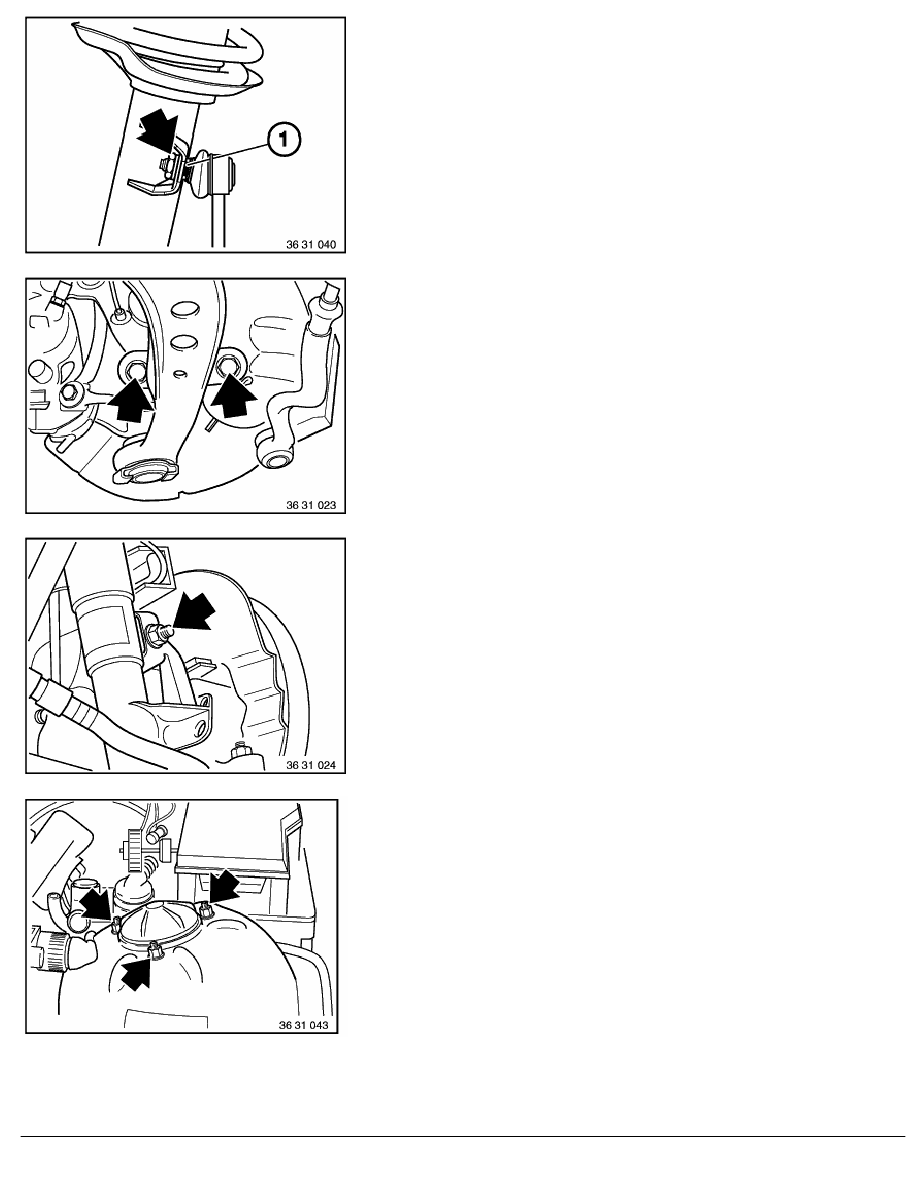 1

36 31 040

36 31 023

36 31 024

36 31 043