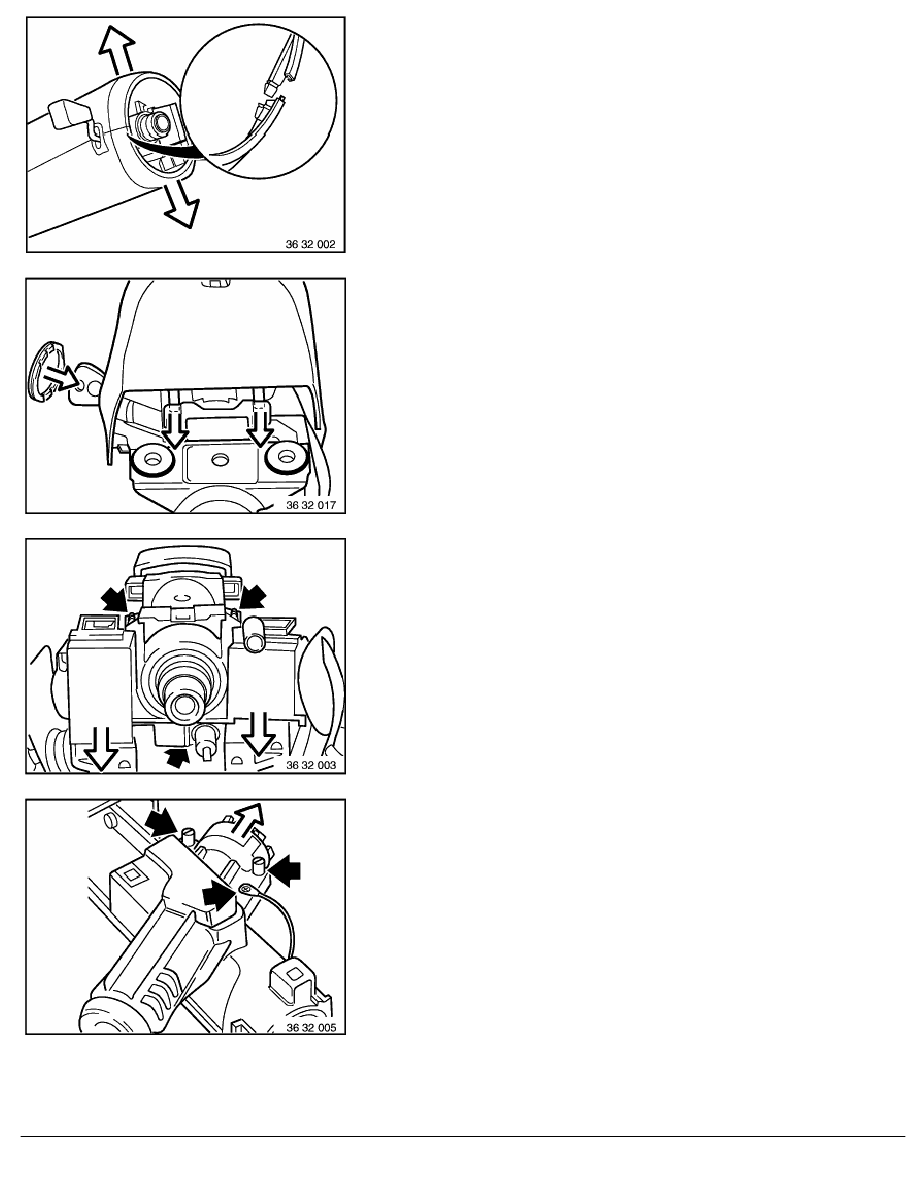 36 32 002

36 32 017

36 32 003

36 32 005