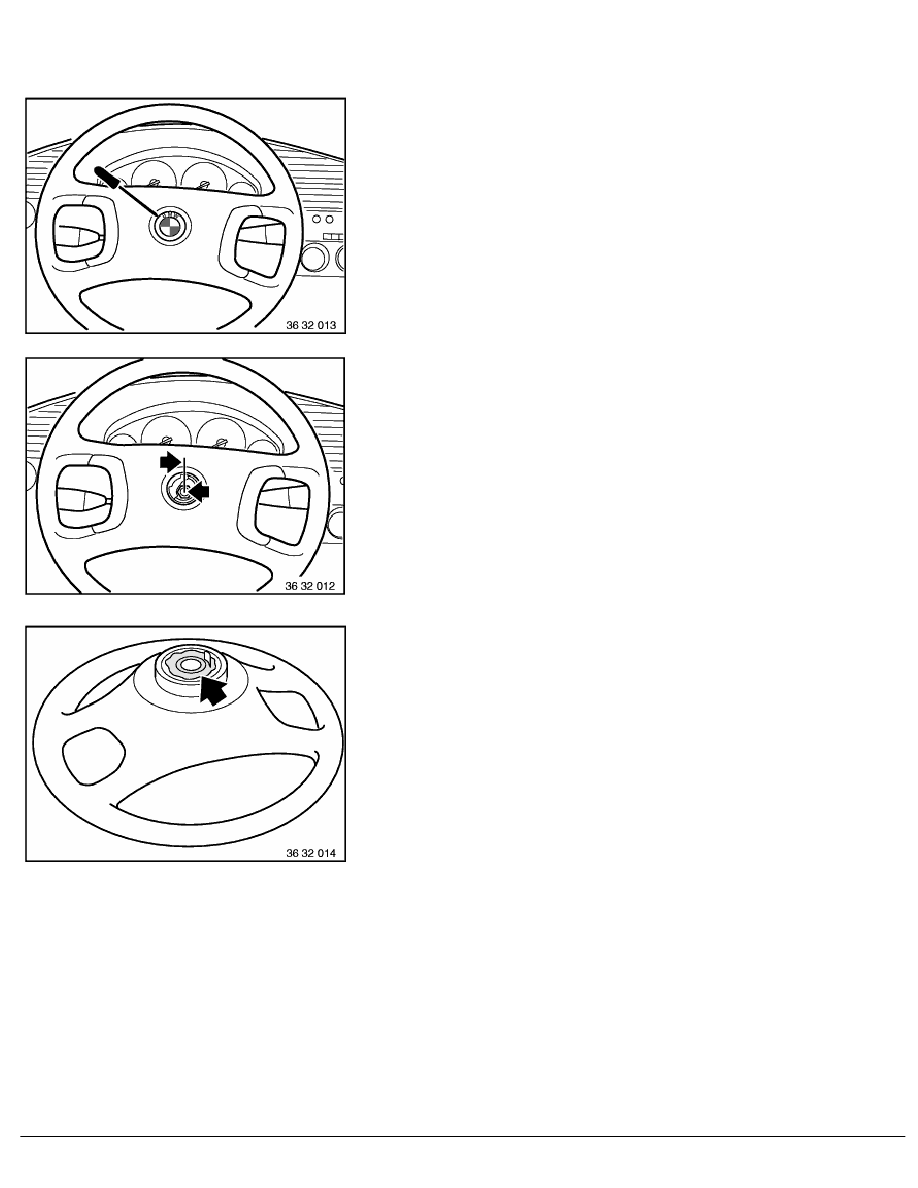 36 32 013

36 32 012

36 32 014