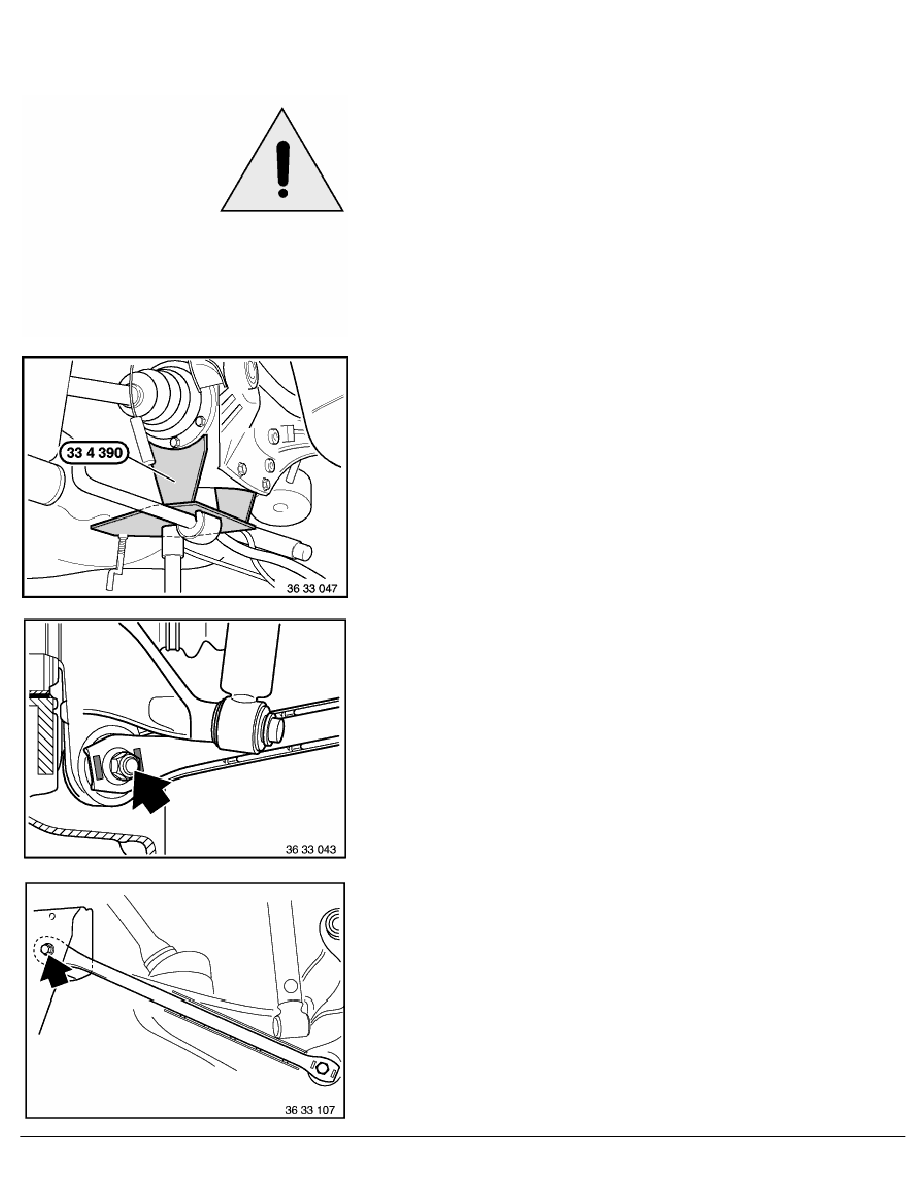 33 4 390

36 33 047

36 33 043

36 33 107