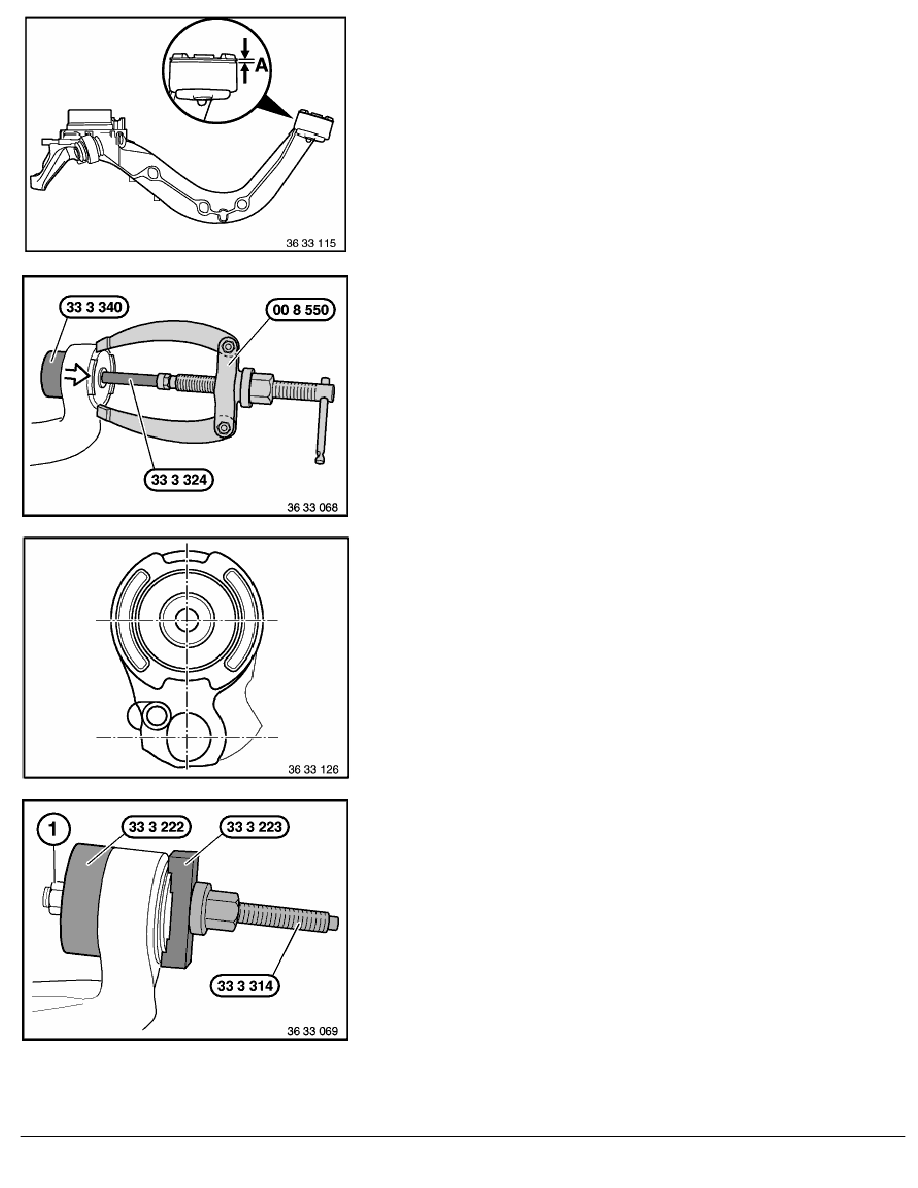 A

36 33 115

33 3 340

00 8 550

33 3 324

36 33 068

36 33 126

1

33 3 222

33 3 223

33 3 314

36 33 069