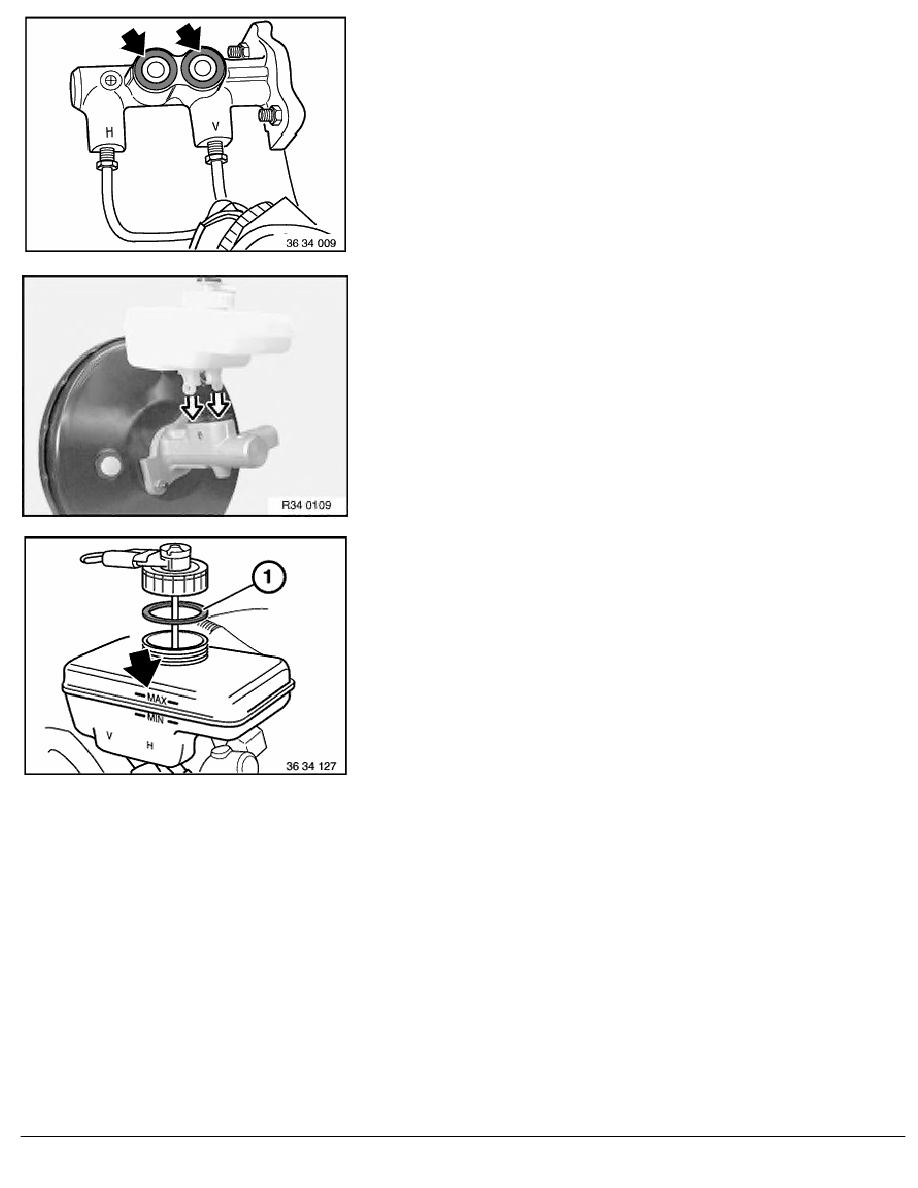 H

V

36 34 009

R34 0109

1

MAX

MIN

V

H

36 34 127