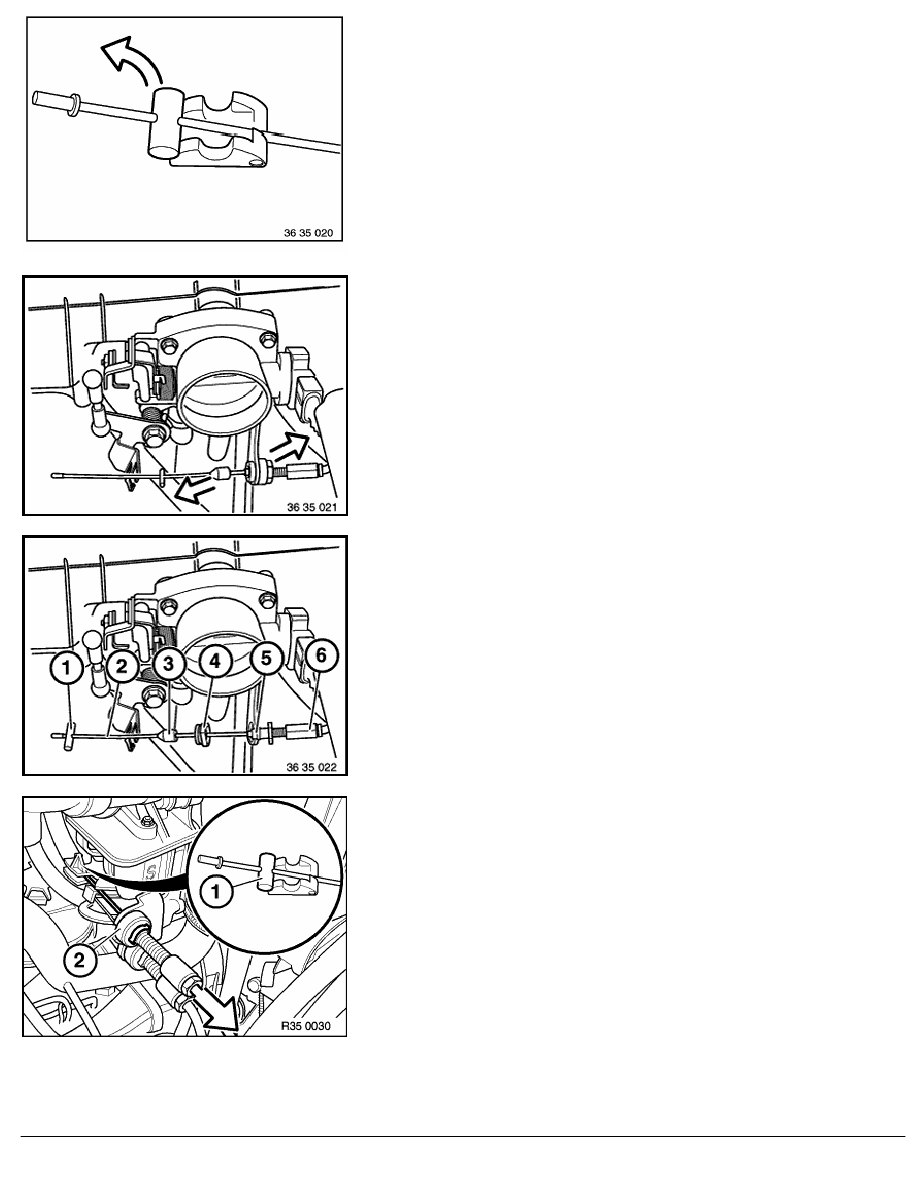 36 35 020

36 35 021

1
2
3
4
5
6
36 35 022

1
2
R35 0030