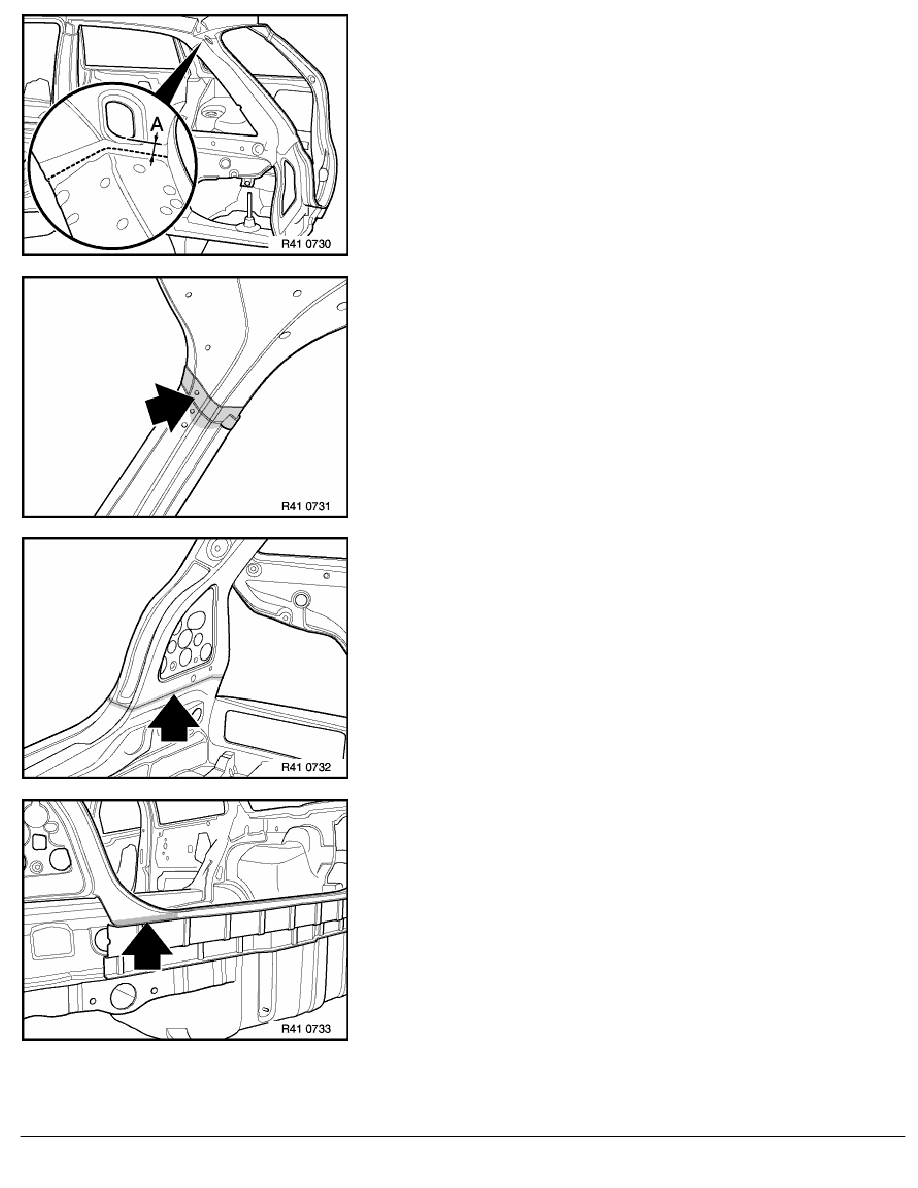 A

R41 0730

R41 0731

R41 0732

R41 0733