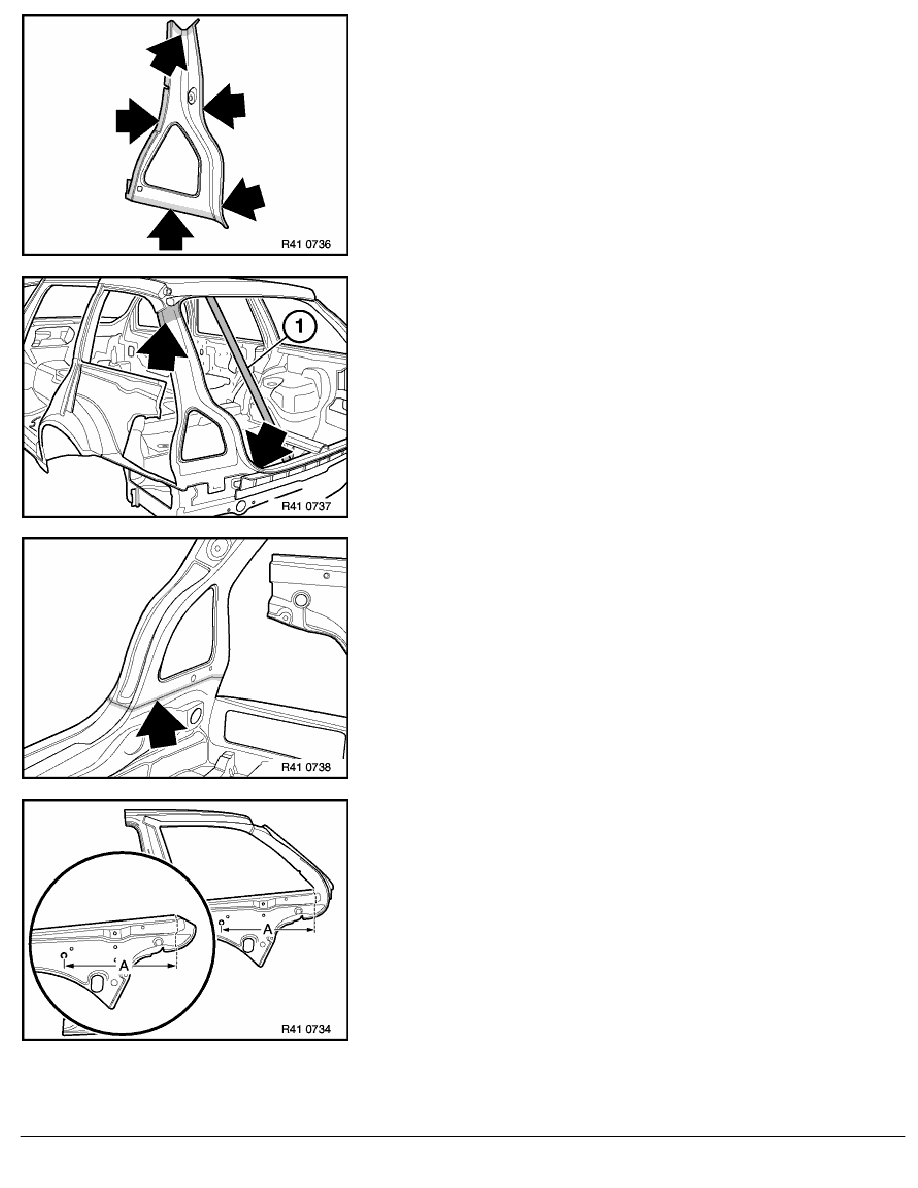 R41 0736

1

R41 0737

R41 0738

A

A

R41 0734