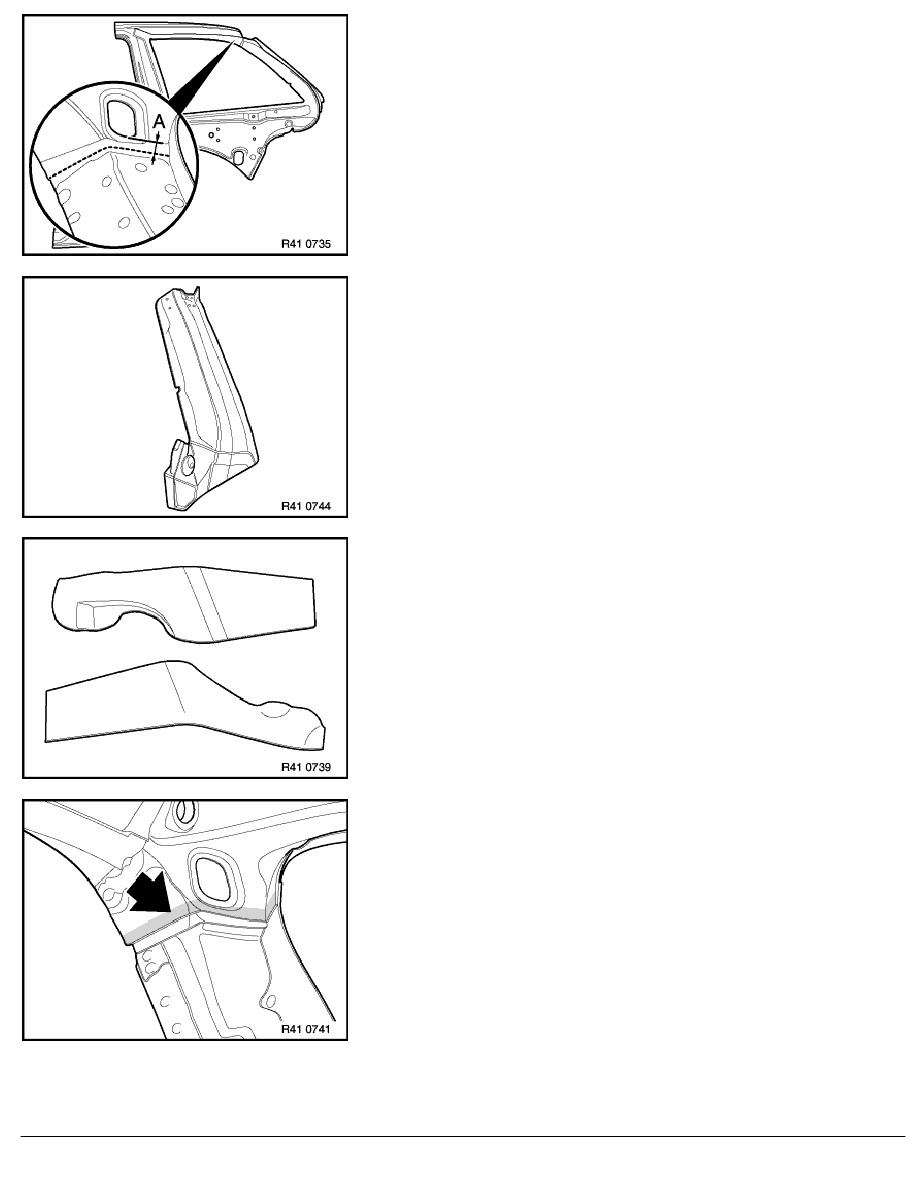 A

R41 0735

R41 0744

R41 0739

R41 0741