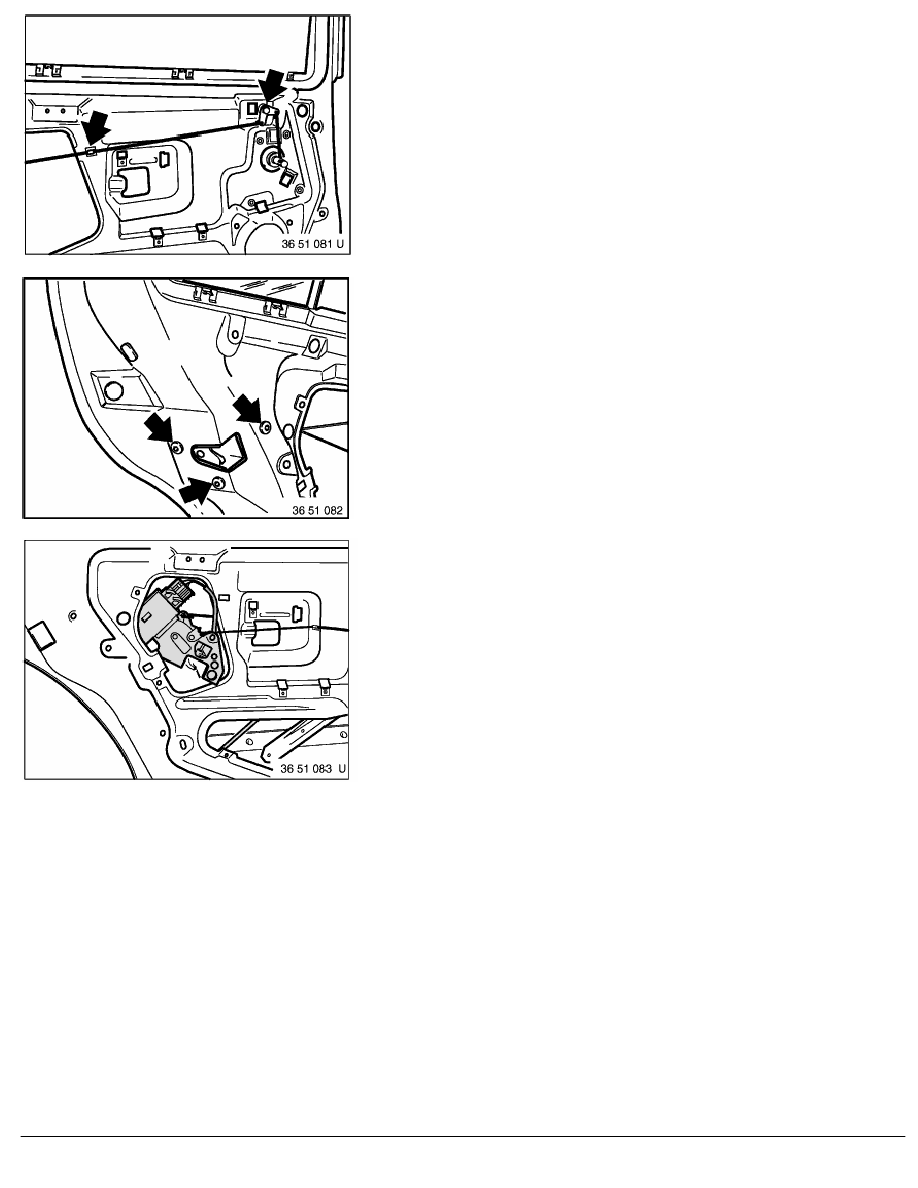 36 51 081 U

36 51 082

36 51 083 U