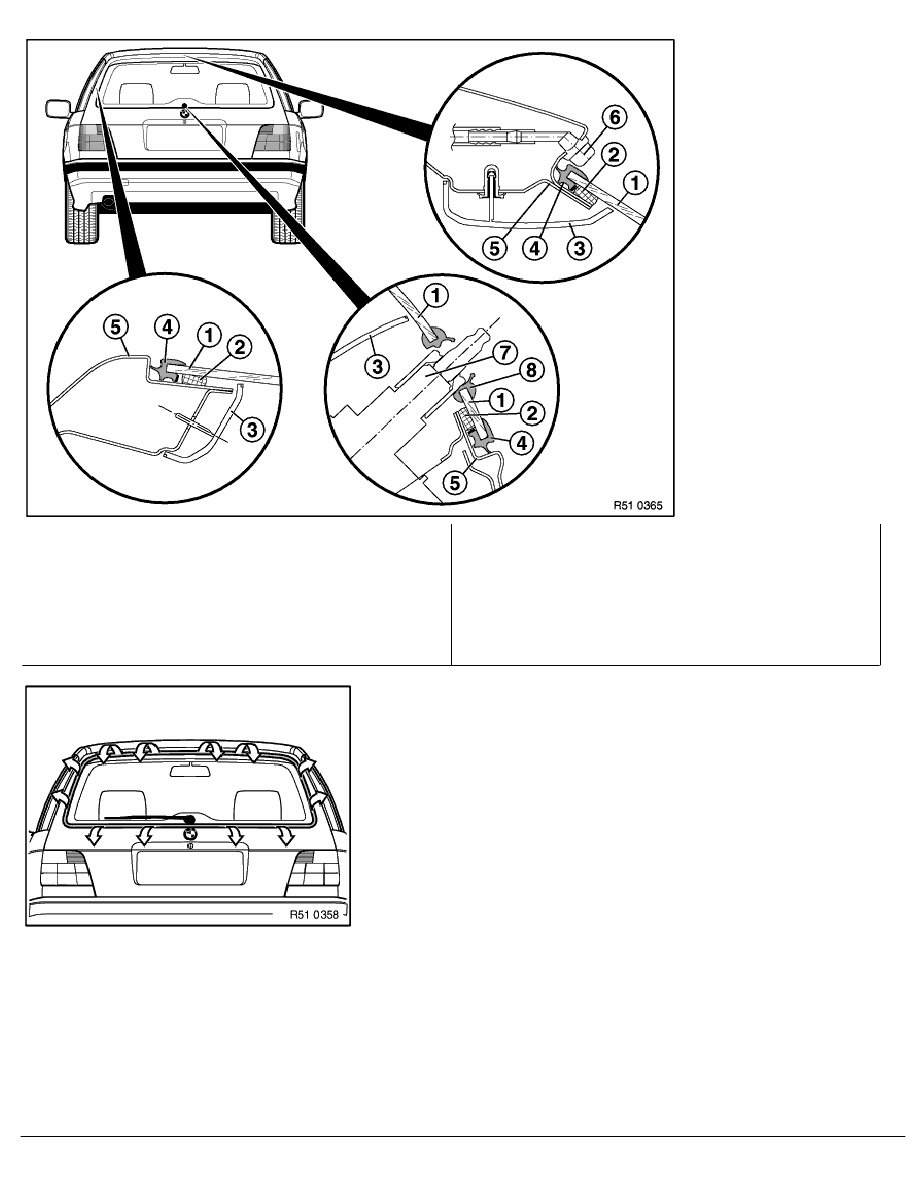 6
2
1
5
4
3
5
4
1
2
3
1
3
7
8
1
2
4
5
R51 0365

R51 0358