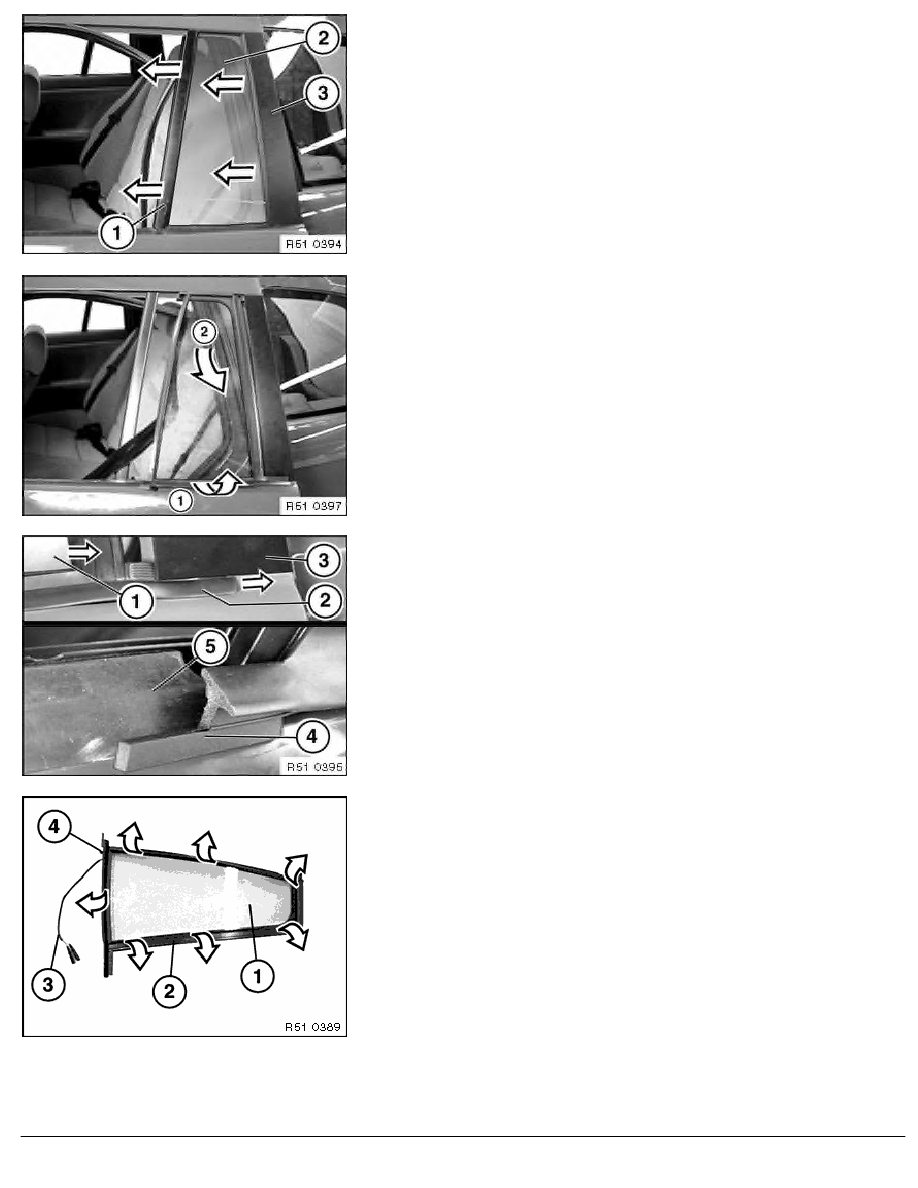 2
3
1
R51 0394

2
1
R51 0397

3
1
2
5
4
R51 0395

4
3
2
1
R51 0389