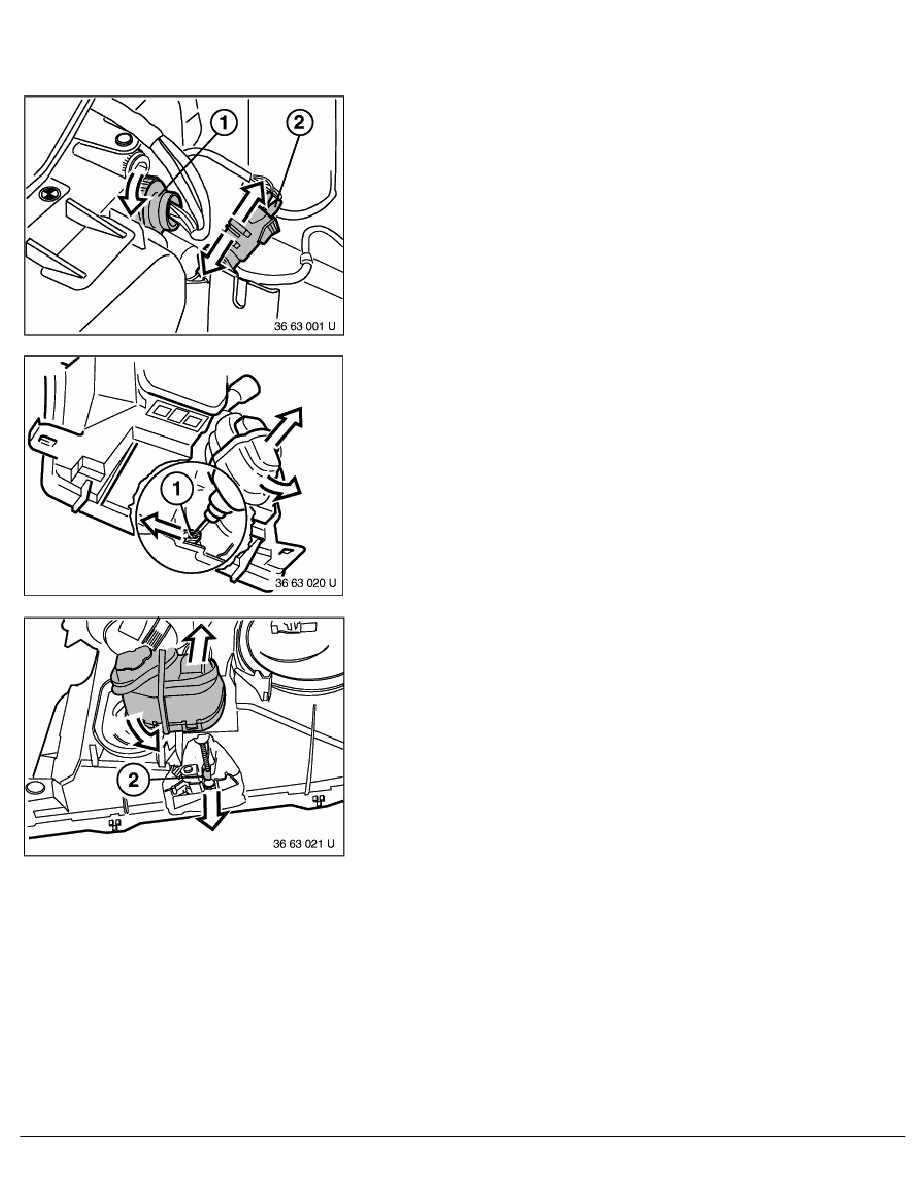 1
2
36 63 001 U

1
36 63 020 U

2
36 63 021 U