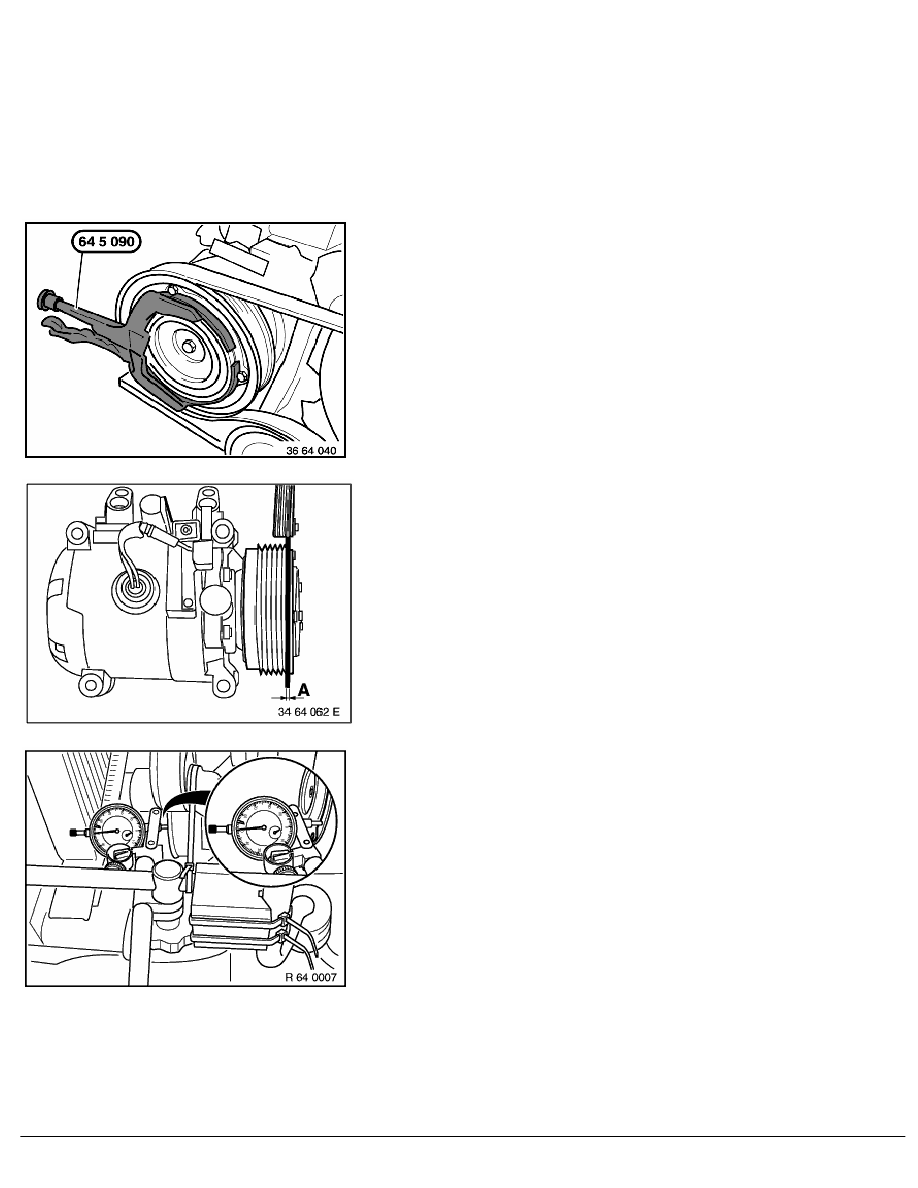 64 5 090

36 64 040

A

34 64 062 E

R 64 0007