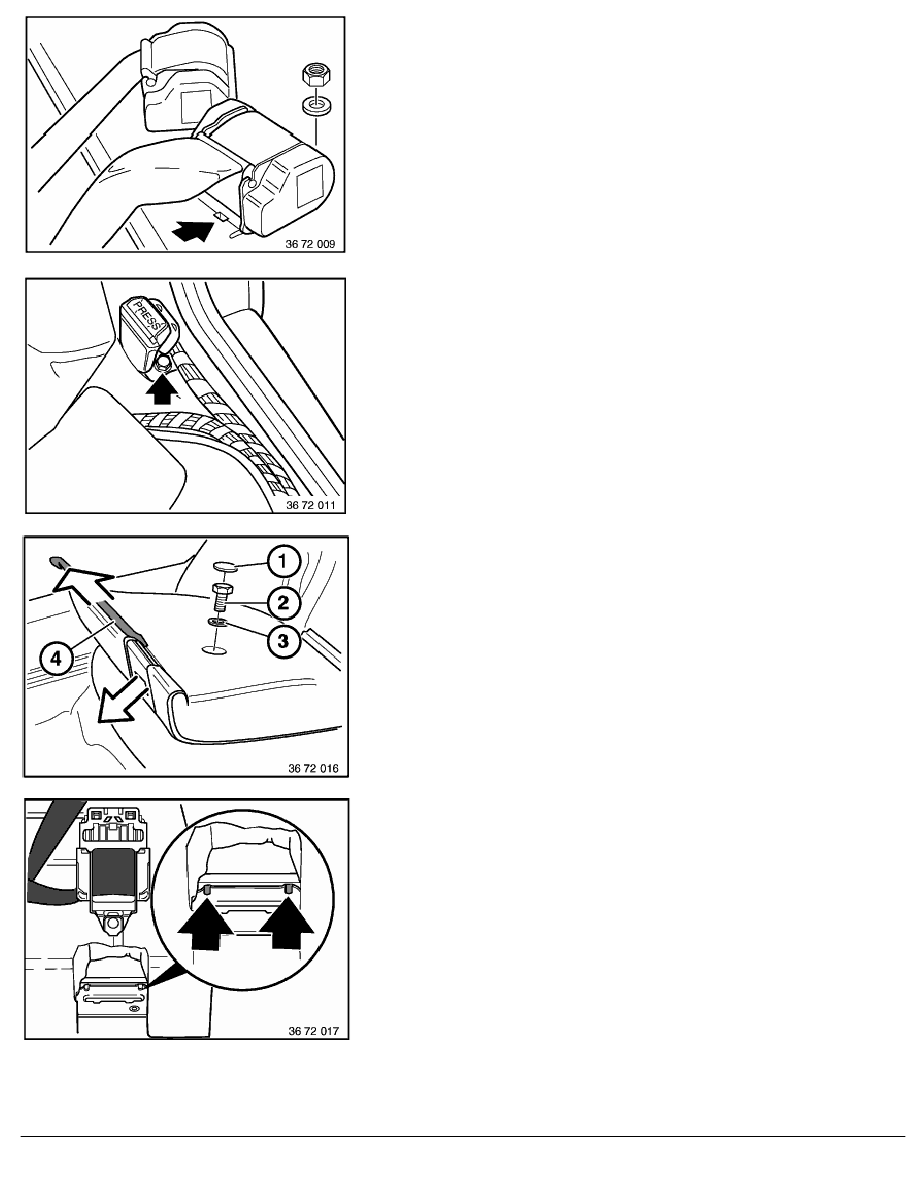 36 72 009

PRESS

36 72 011

1
2
3
4

36 72 016

36 72 017