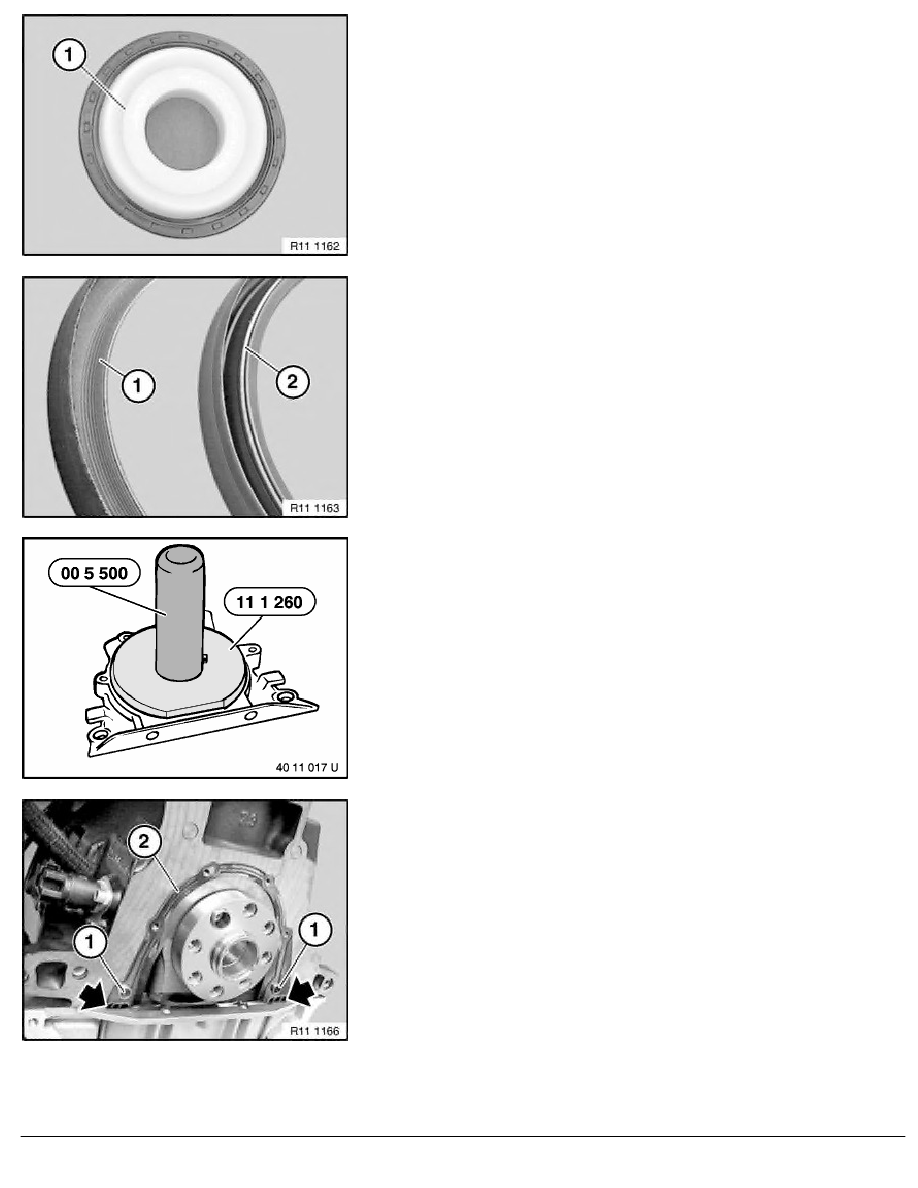 1

R11 1162

1

2

R11 1163

00 5 500

11 1 260

40 11 017 U

2

1

1

R11 1166