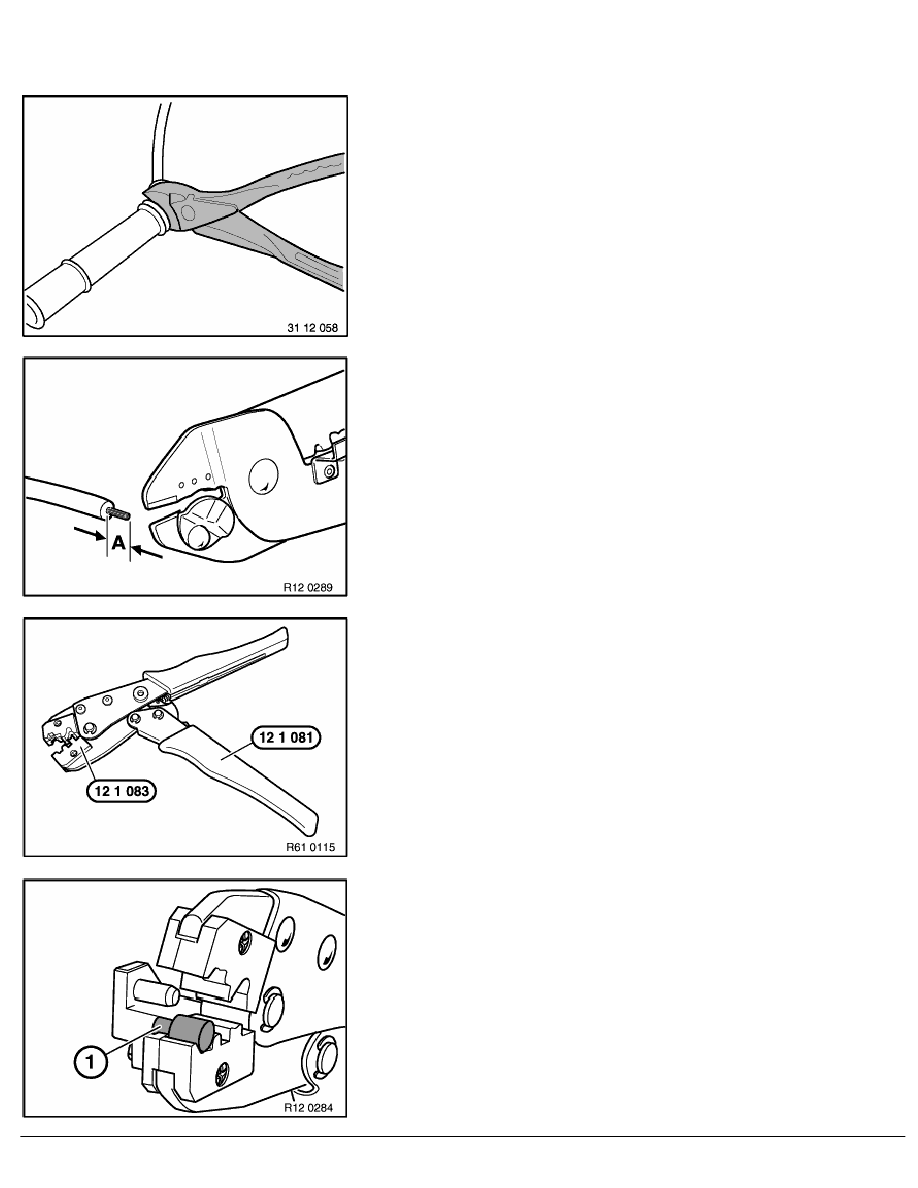 31 12 058

A

R12 0289

12 1 081

12 1 083

R61 0115

1

R12 0284