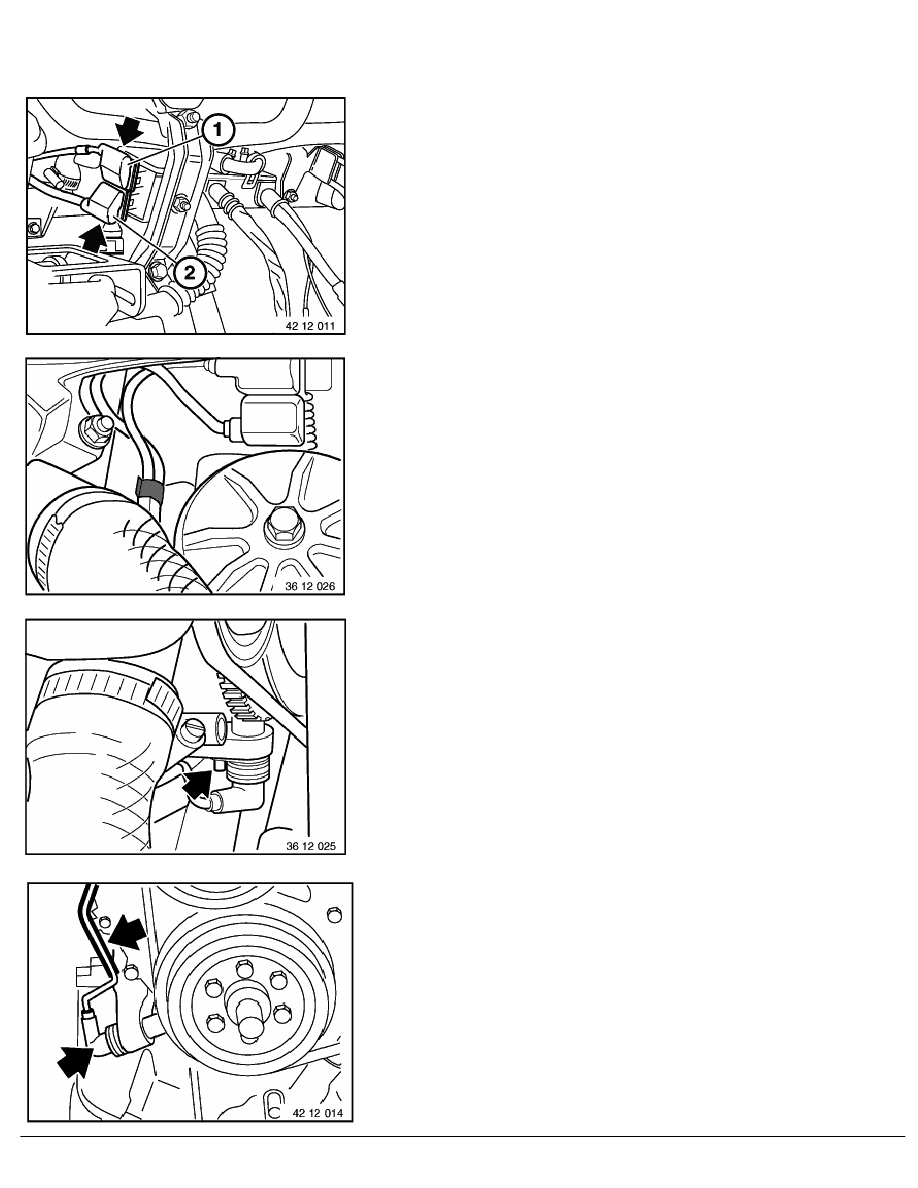 1

2

42 12 011

36 12 026

36 12 025

42 12 014