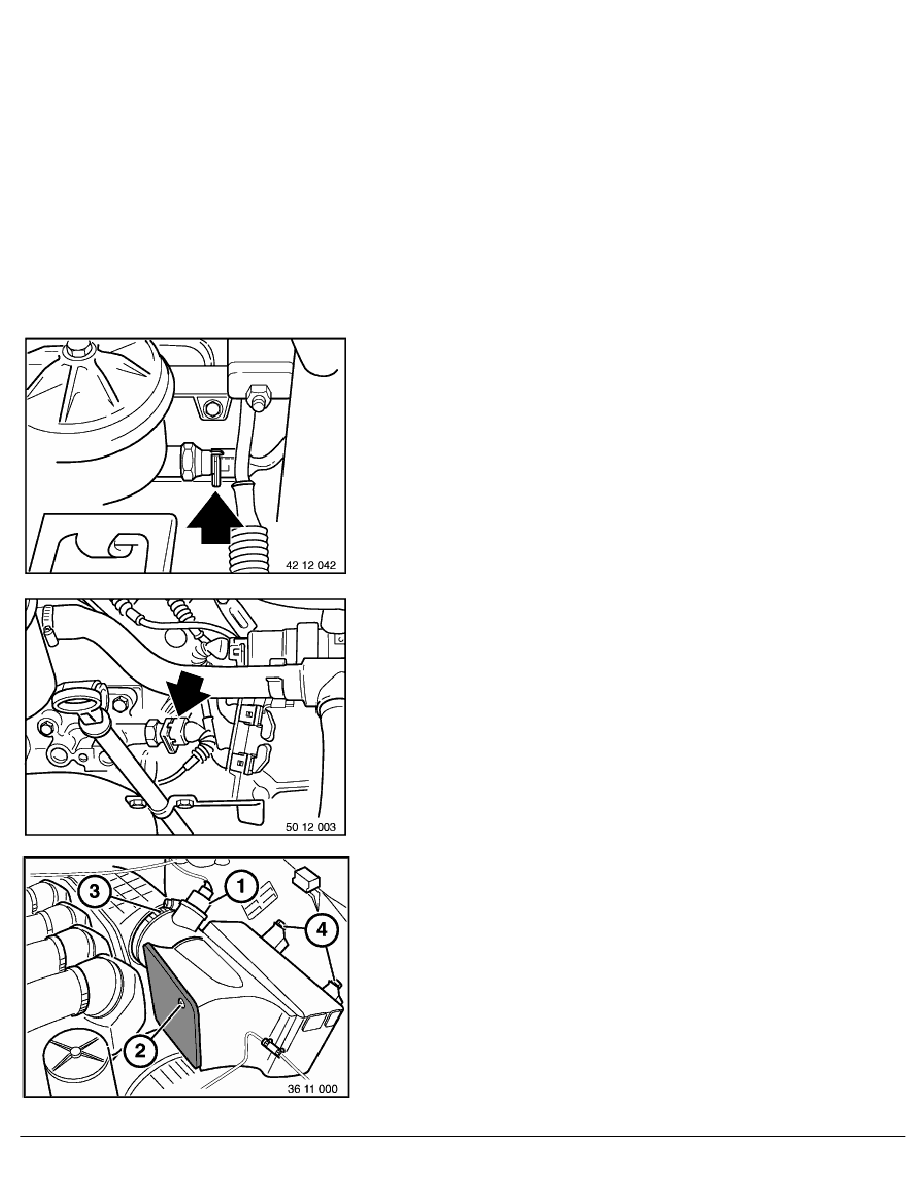 42 12 042

50 12 003

3
1
4
2
36 11 000