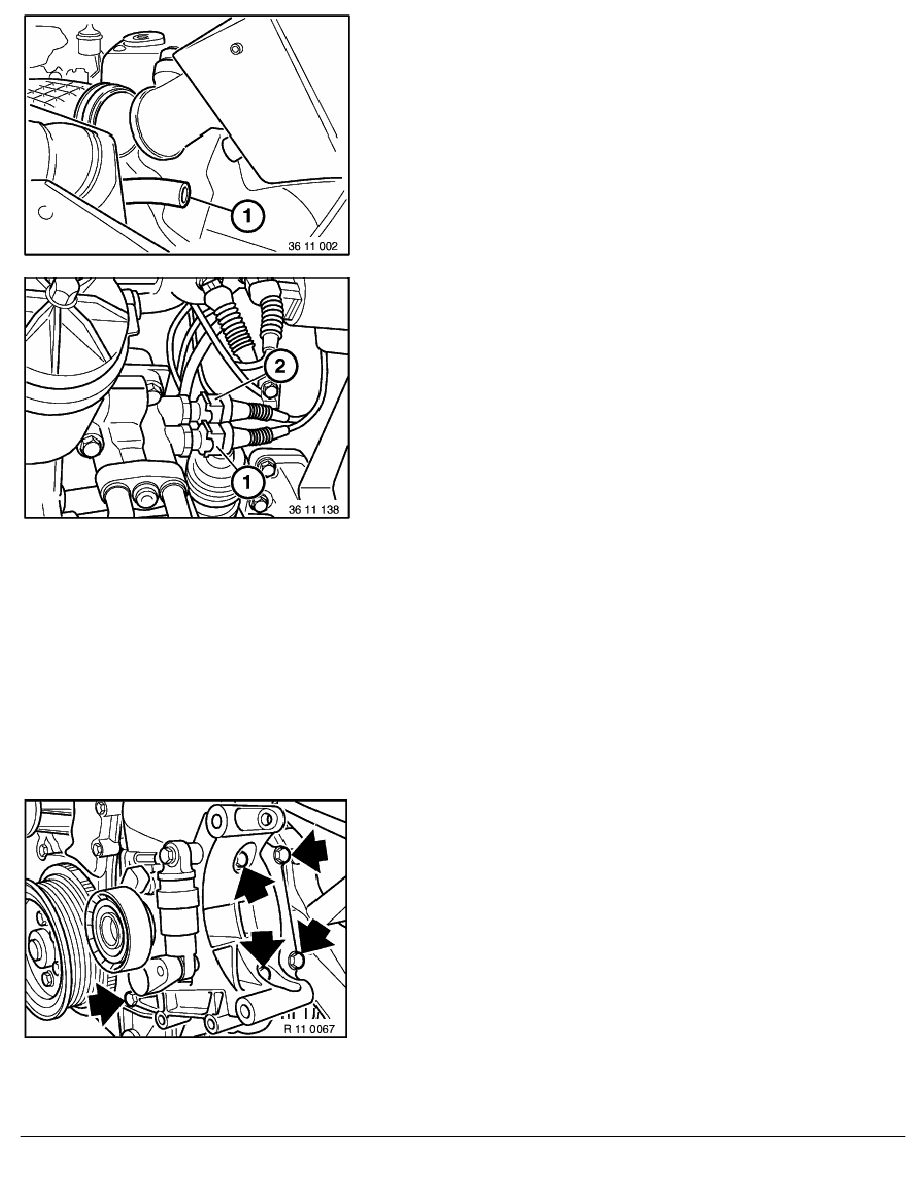 1

36 11 002

2

1

36 11 138

R 11 0067