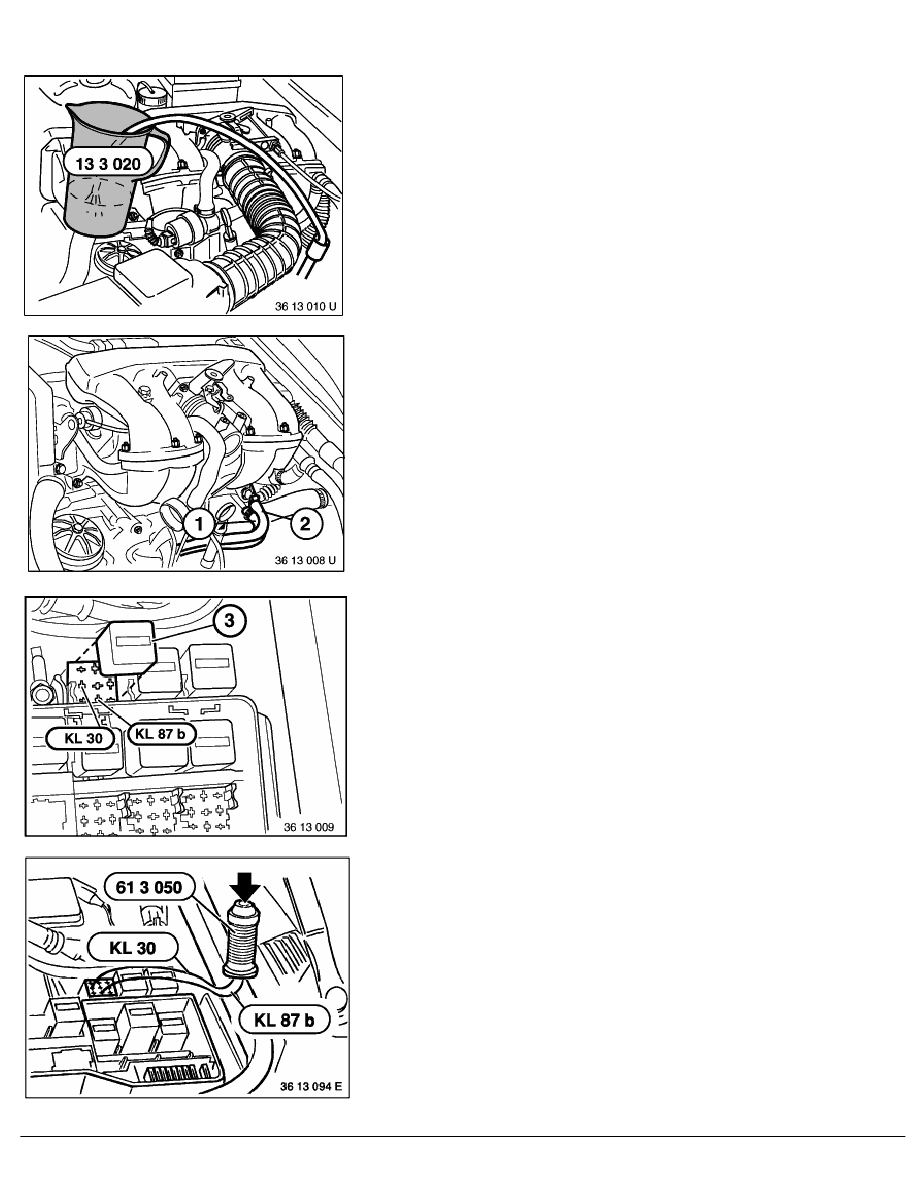 13 3 020

36 13 010 U

1

2

36 13 008 U

3

KL 30

KL 87 b

36 13 009

61 3 050

KL 30

KL 87 b

36 13 094 E