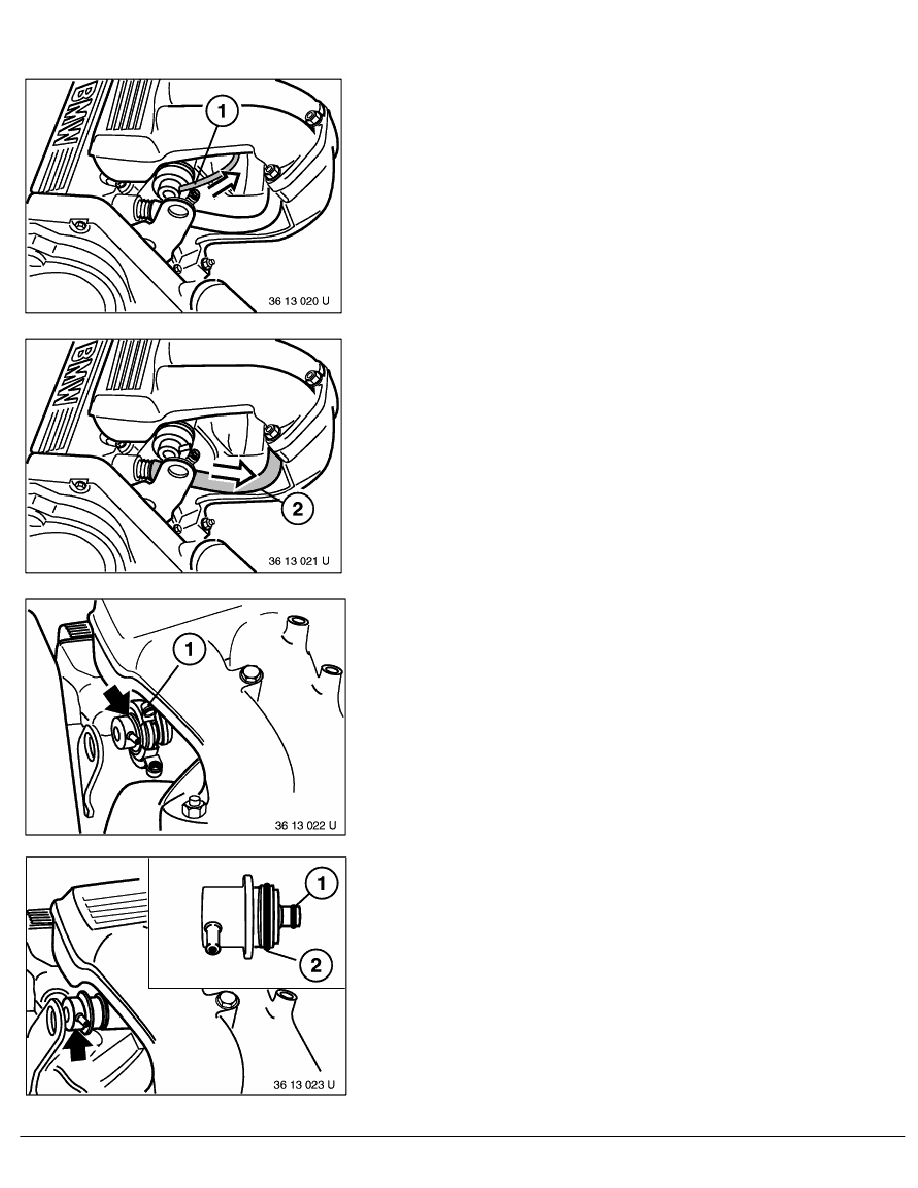 BMW
1
36 13 020 U

BMW
2
36 13 021 U

1
36 13 022 U

1
2
36 13 023 U